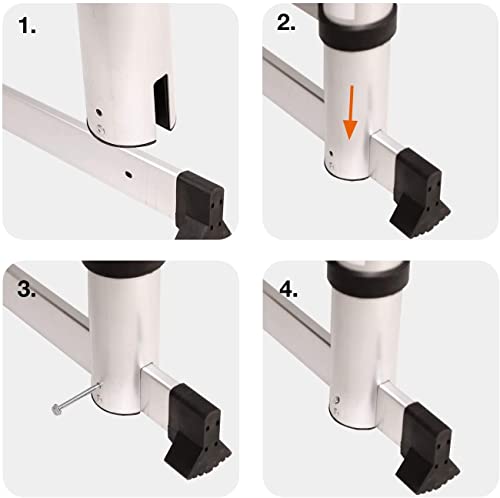 1.

2.

3.

4.