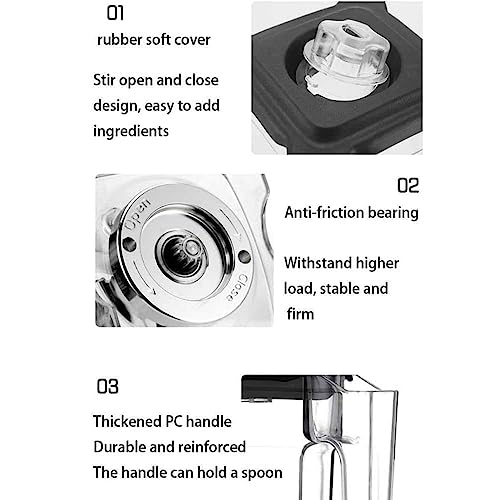 01

rubber soft cover

Stir open and close design, easy to add ingredients

Open

Close

02

Anti-friction bearing

Withstand higher load, stable and firm

03

Thickened PC handle
Durable and reinforced
The handle can hold a spoon