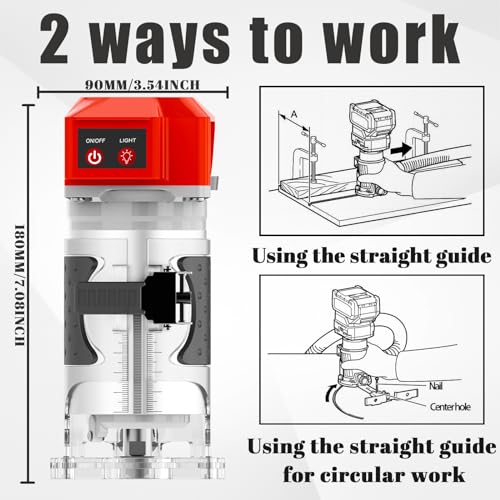 2 ways to work

90MM/3.54INCH

180MM/7.08INCH

ON/OFF

LIGHT

A

Using the straight guide

Nail

Center hole

Using the straight guide for circular work