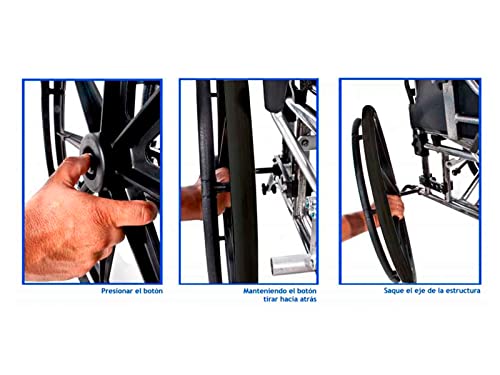 Presionar el botón

Manteniendo el botón tirar hacia atrás

Saque el eje de la estructura