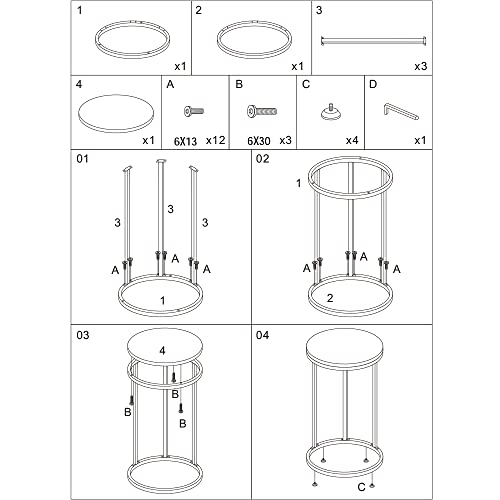 1
x1

2
x1

3
x3

4
x1

A
6X13 x12

B
6X30 x3

C
x4

D
x1

01
3 3 3
A A A
1

02
1
A A A
2

03
4
B
B
B

04
C