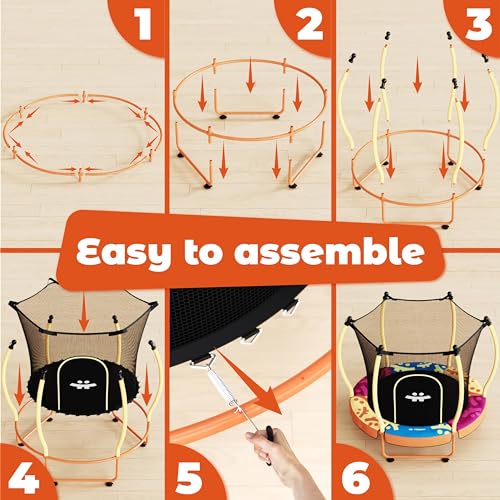 1

2

3

Easy to assemble

4

5

6