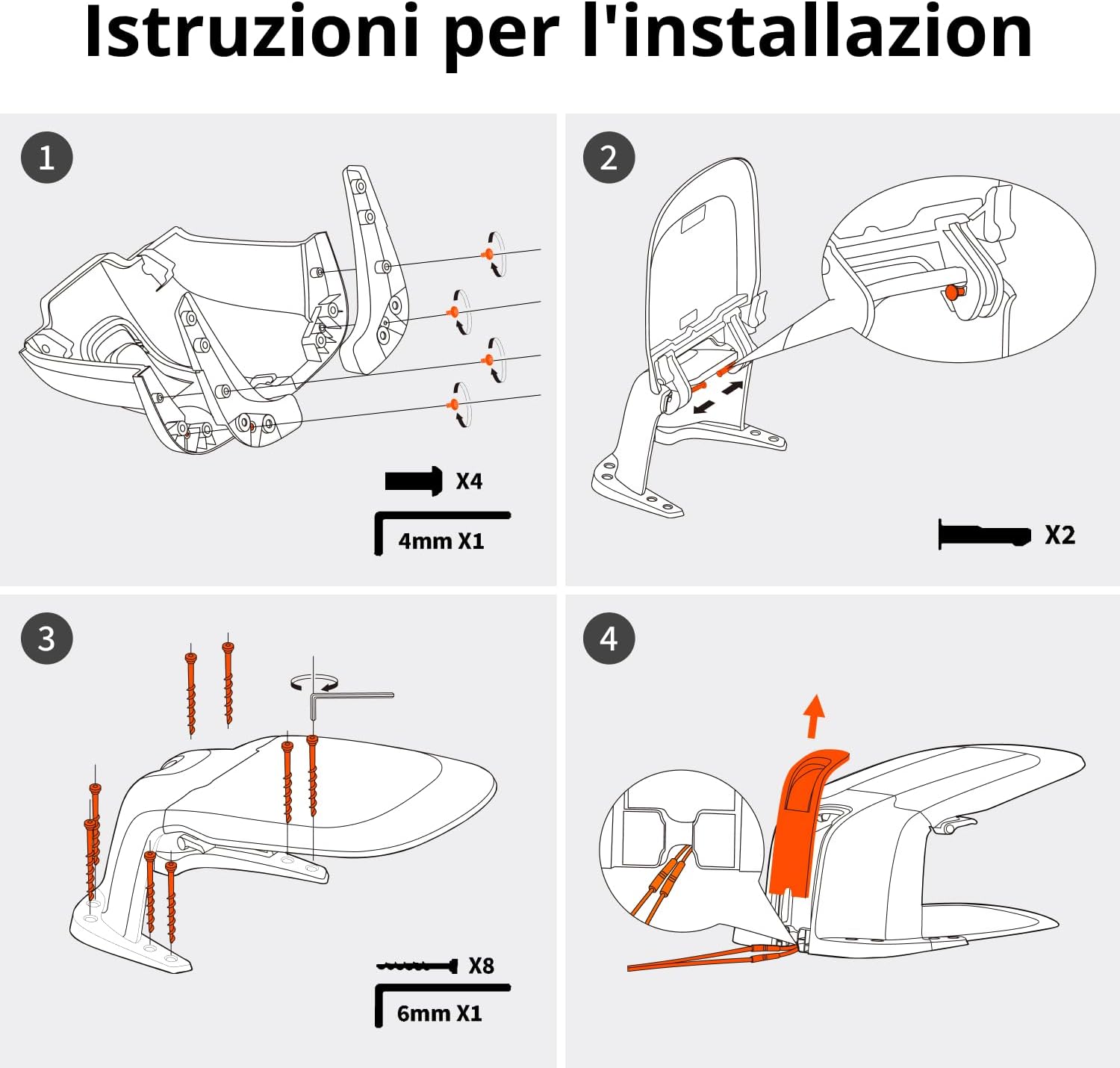 Istruzioni per l'installazion

1

X4

4mm X1

2

X2

3

X8

6mm X1

4