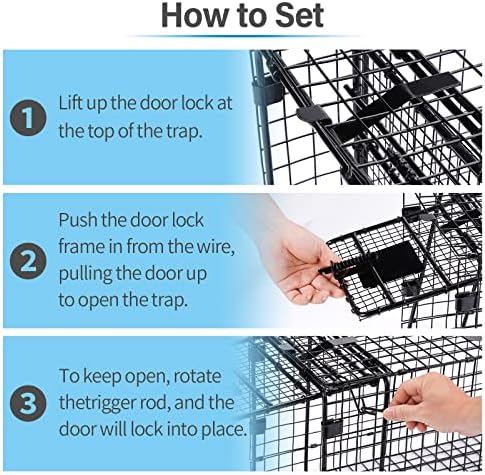 How to Set

1 Lift up the door lock at the top of the trap.

2 Push the door lock frame in from the wire, pulling the door up to open the trap.

3 To keep open, rotate thetrigger rod, and the door will lock into place.