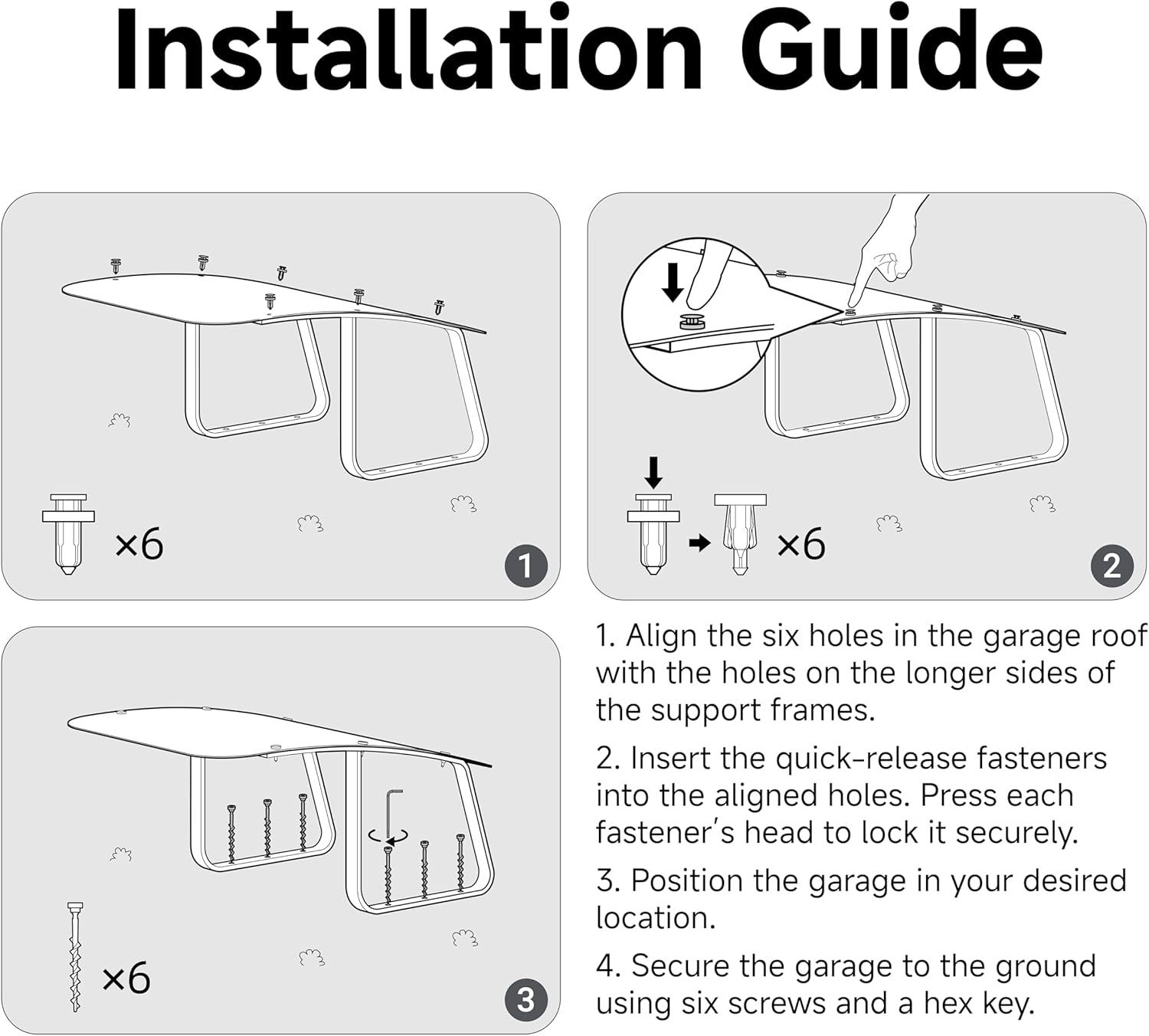 Installation Guide

×6

1

×6

2

×6

3

1. Align the six holes in the garage roof with the holes on the longer sides of the support frames.

2. Insert the quick-release fasteners into the aligned holes. Press each fastener's head to lock it securely.

3. Position the garage in your desired location.

4. Secure the garage to the ground using six screws and a hex key.