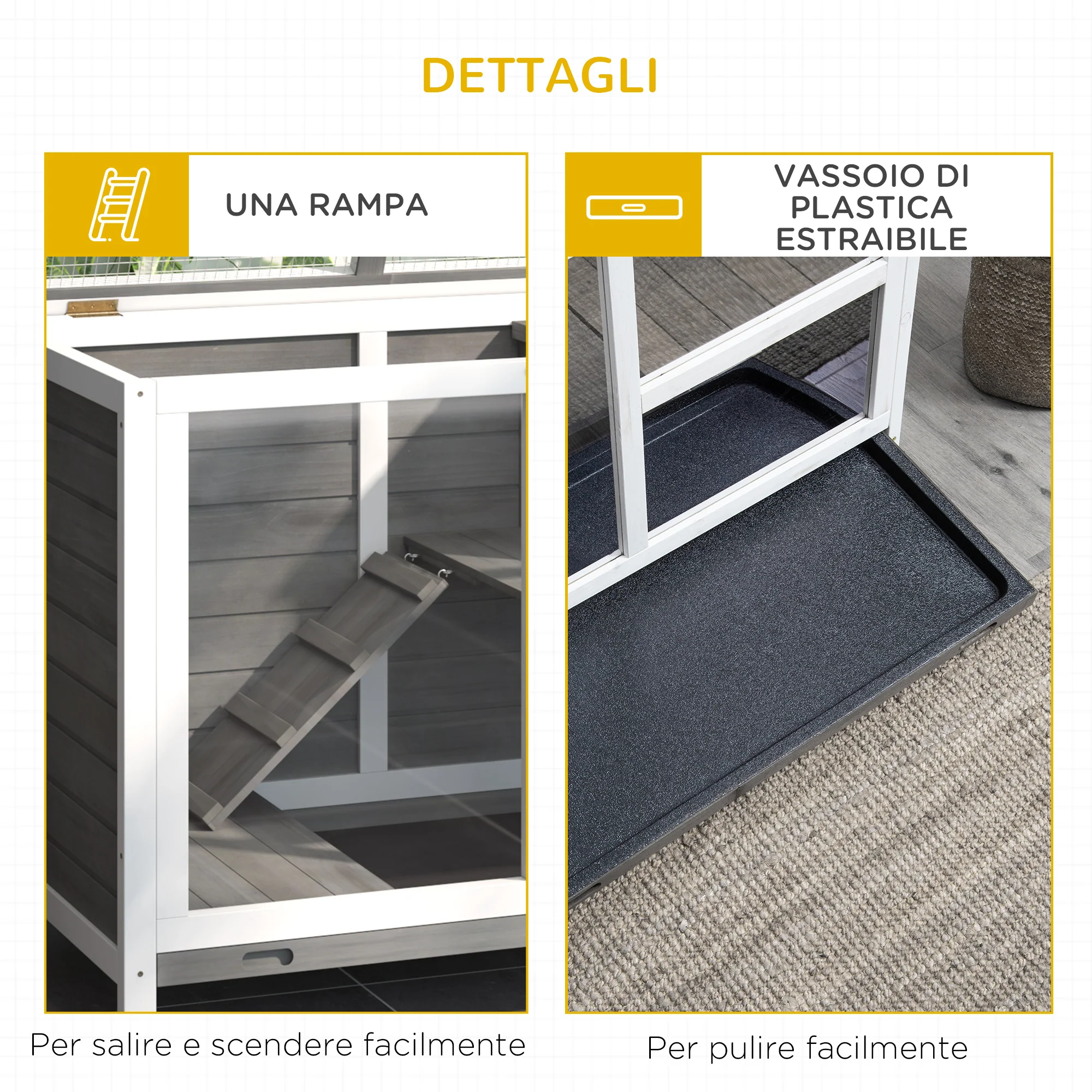 DETTAGLI

UNA RAMPA

Per salire e scendere facilmente

VASSOIO DI PLASTICA ESTRAIBILE

Per pulire facilmente