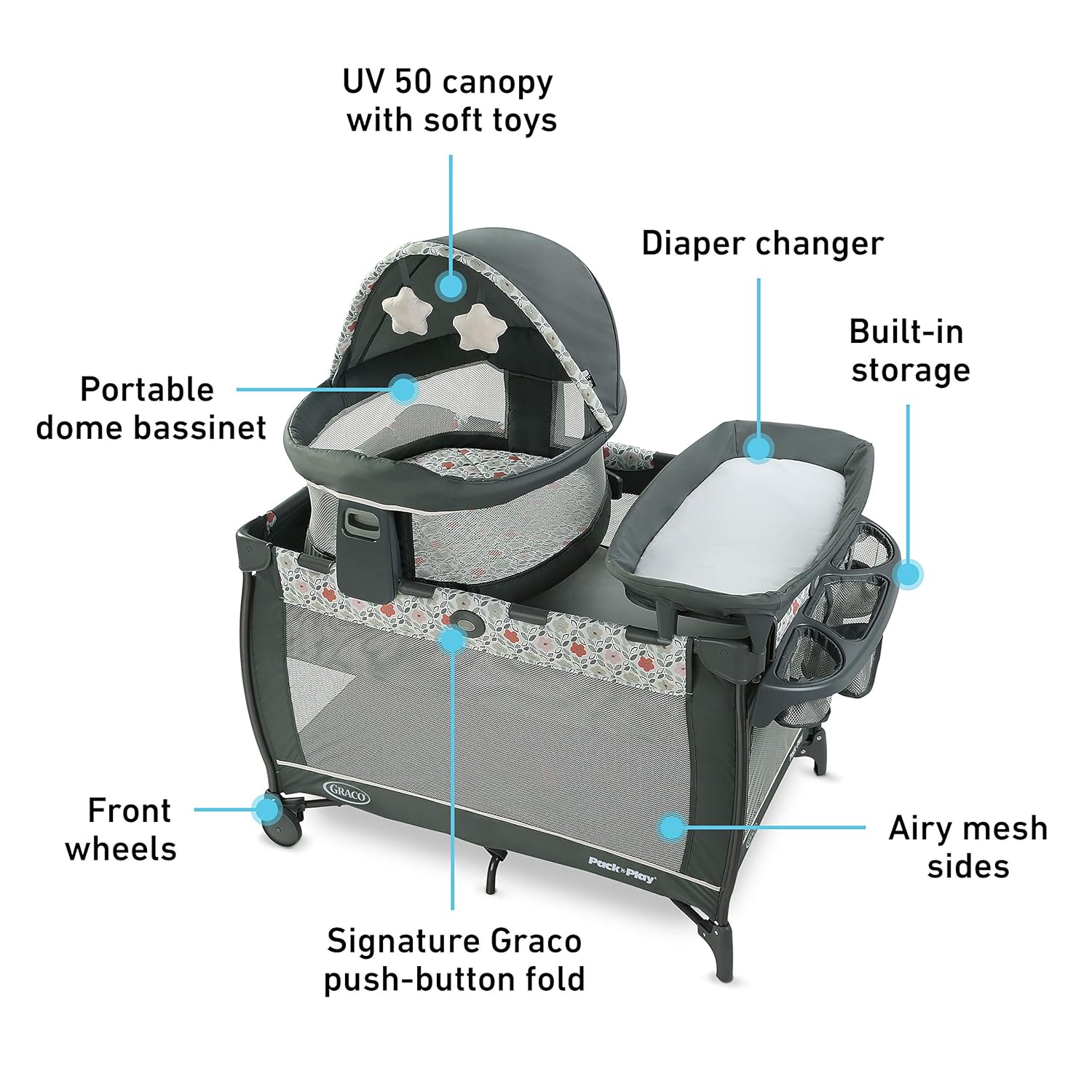 UV 50 canopy with soft toys

Diaper changer

Built-in storage

Portable dome bassinet

Front wheels

GRACO

Pack 'n Play

Airy mesh sides

Signature Graco push-button fold