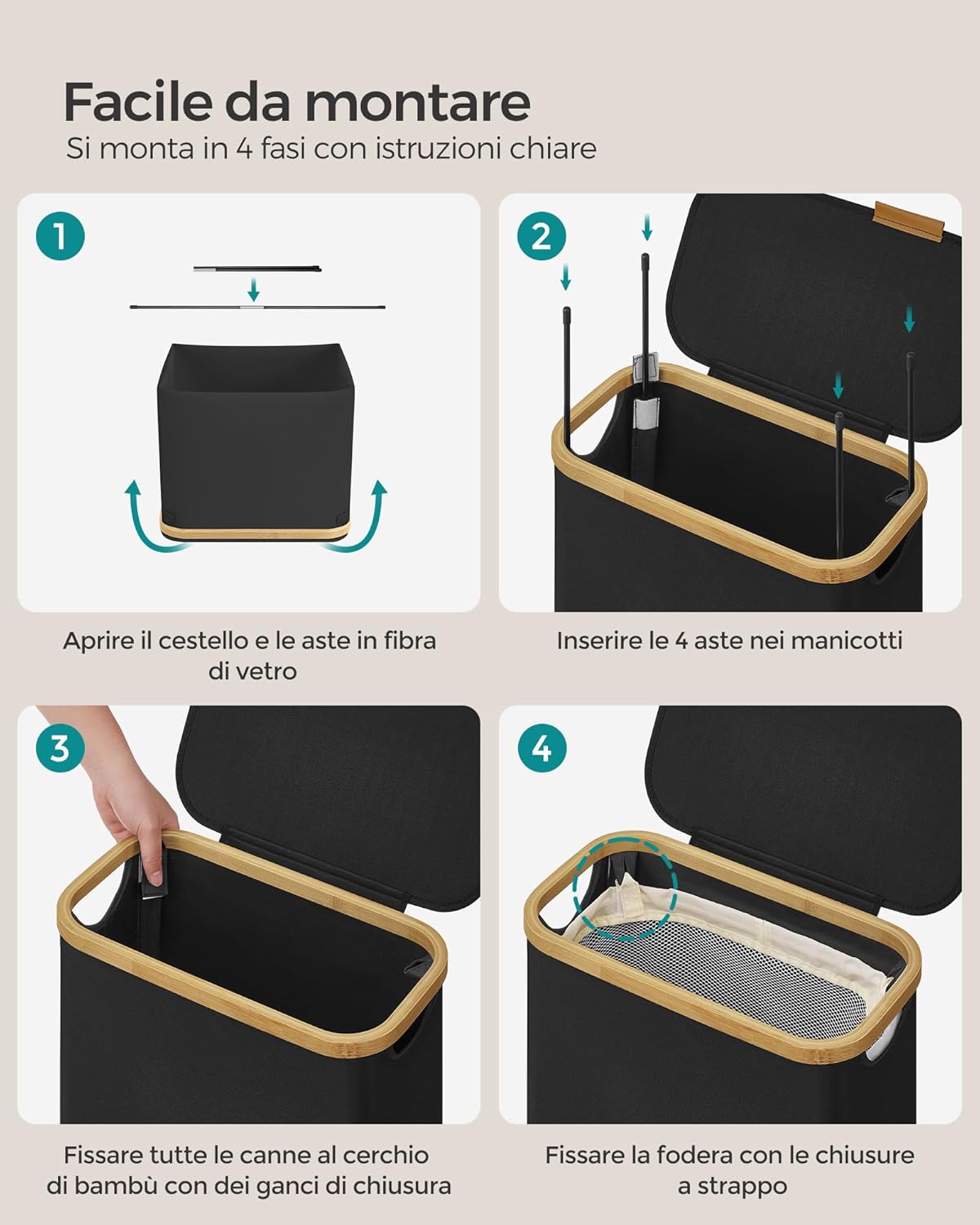 Facile da montare
Si monta in 4 fasi con istruzioni chiare

1

Aprire il cestello e le aste in fibra di vetro

2

Inserire le 4 aste nei manicotti

3

Fissare tutte le canne al cerchio di bambù con dei ganci di chiusura

4

Fissare la fodera con le chiusure a strappo