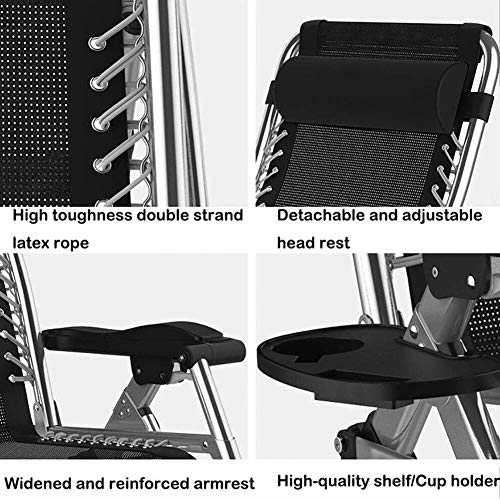 High toughness double strand latex rope

Detachable and adjustable head rest

Widened and reinforced armrest

High-quality shelf/Cup holder