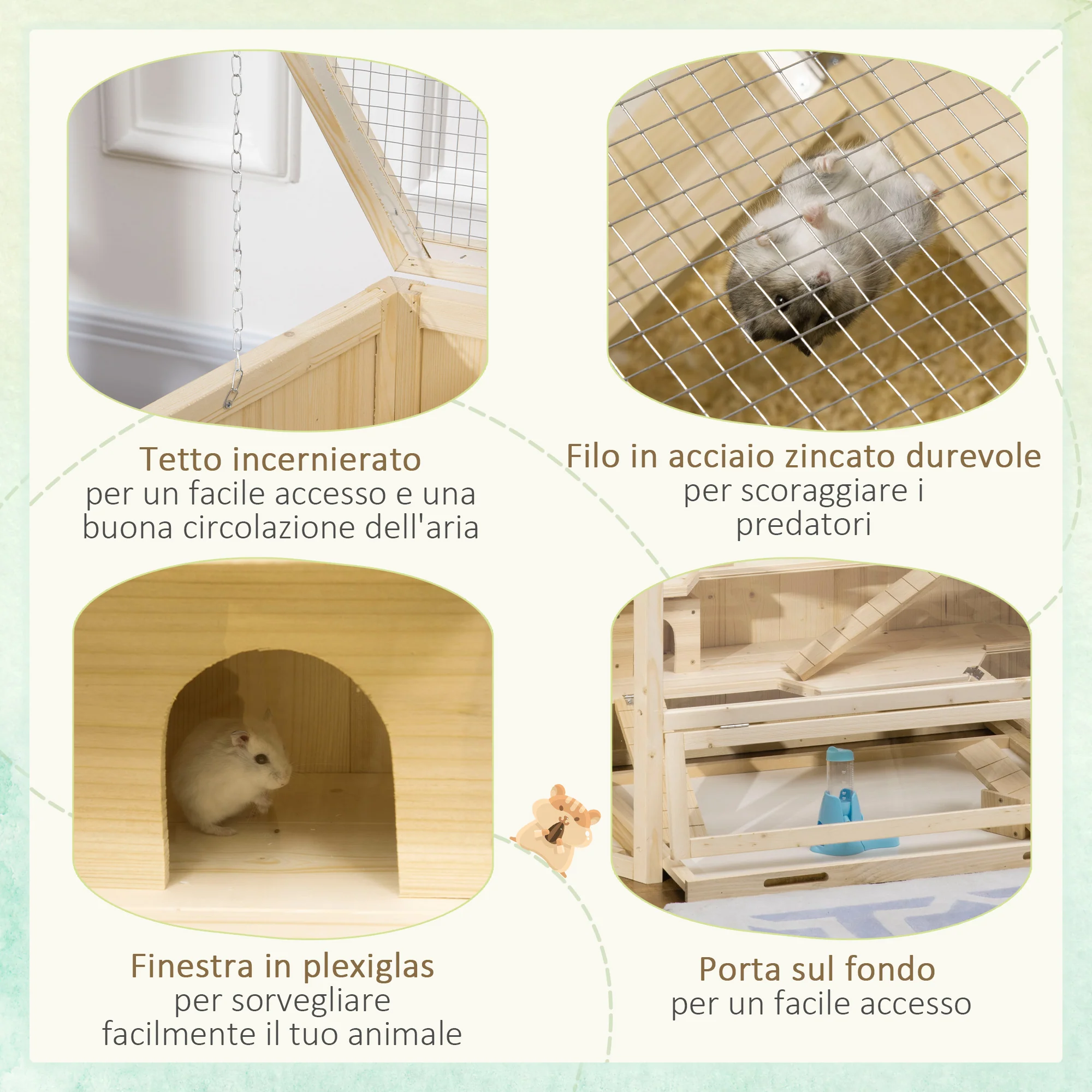 Tetto incernierato
per un facile accesso e una buona circolazione dell'aria

Filo in acciaio zincato durevole
per scoraggiare i predatori

Finestra in plexiglas
per sorvegliare facilmente il tuo animale

Porta sul fondo
per un facile accesso