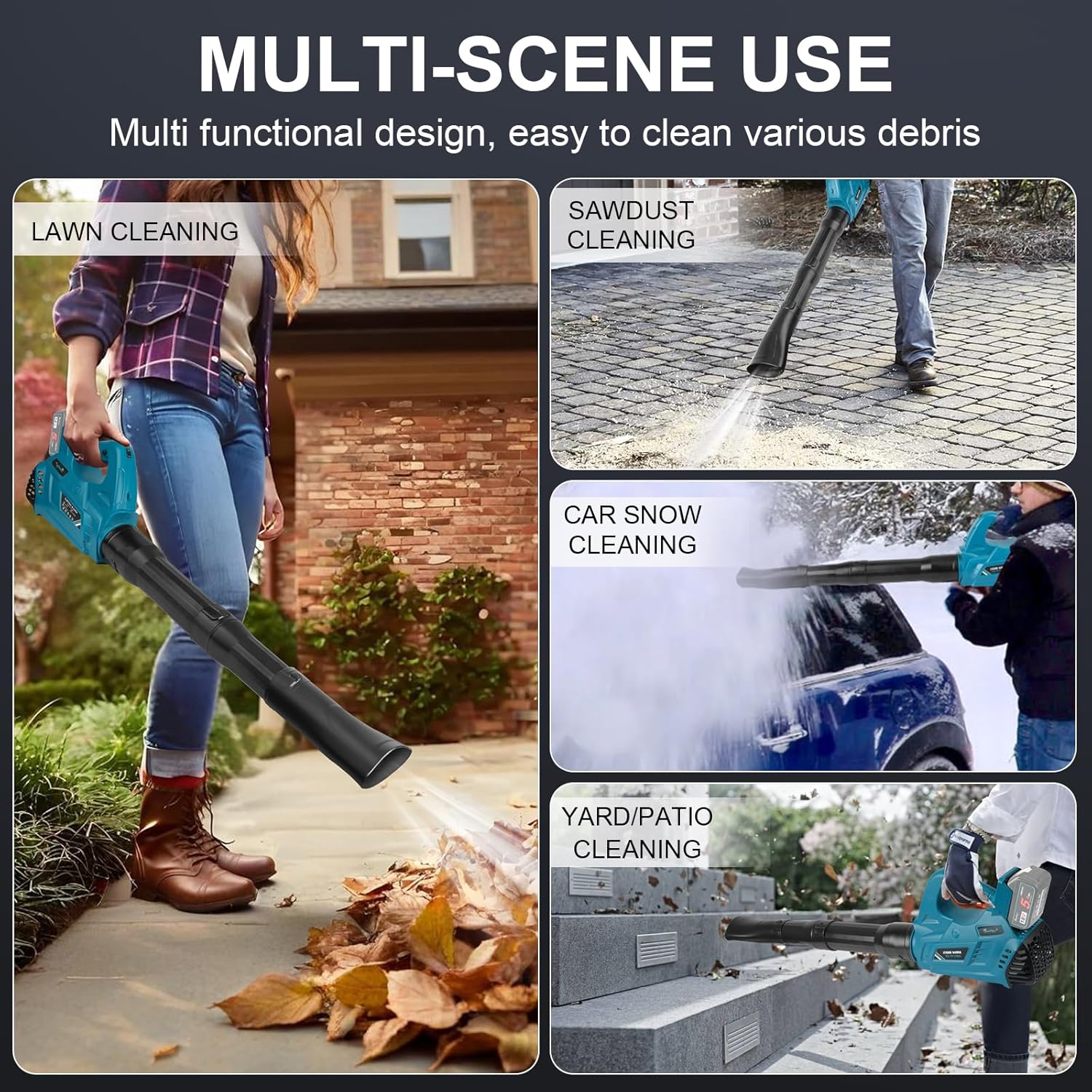 MULTI-SCENE USE

Multi functional design, easy to clean various debris

LAWN CLEANING

SAWDUST CLEANING

CAR SNOW CLEANING

YARD/PATIO CLEANING