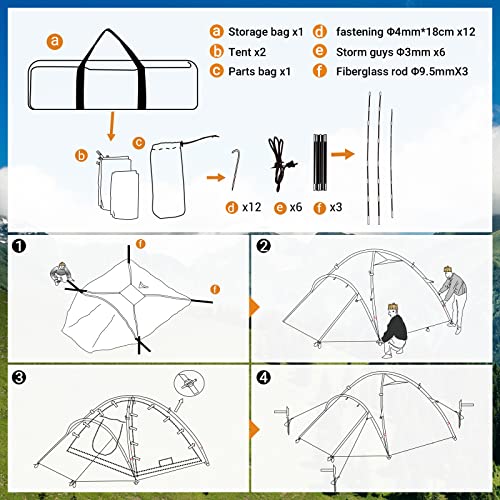 a

a Storage bag x1
b Tent x2
c Parts bag x1
d fastening Φ4mm*18cm x12
e Storm guys Φ3mm x6
f Fiberglass rod Φ9.5mmX3

b c

d x12 e x6 f x3

1 f f

2

3

4