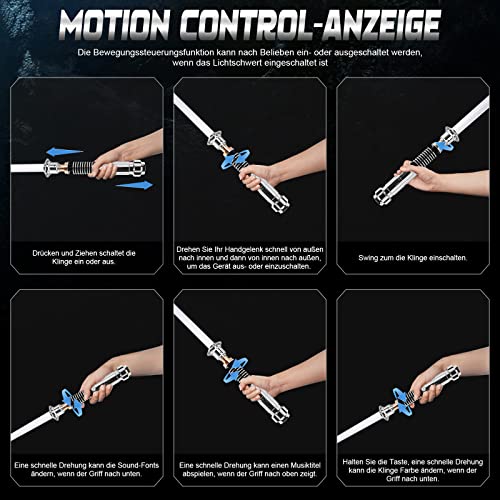 MOTION CONTROL-ANZEIGE

Die Bewegungssteuerungsfunktion kann nach Belieben ein- oder ausgeschaltet werden, wenn das Lichtschwert eingeschaltet ist

Drücken und Ziehen schaltet die Klinge ein oder aus.

Drehen Sie Ihr Handgelenk schnell von außen nach innen und dann von innen nach außen, um das Gerät aus- oder einzuschalten.

Swing zum die Klinge einschalten.

Eine schnelle Drehung kann die Sound-Fonts ändern, wenn der Griff nach unten.

Eine schnelle Drehung kann einen Musiktitel abspielen, wenn der Griff nach oben zeigt.

Halten Sie die Taste, eine schnelle Drehung kann die Klinge Farbe ändern, wenn der Griff nach unten.