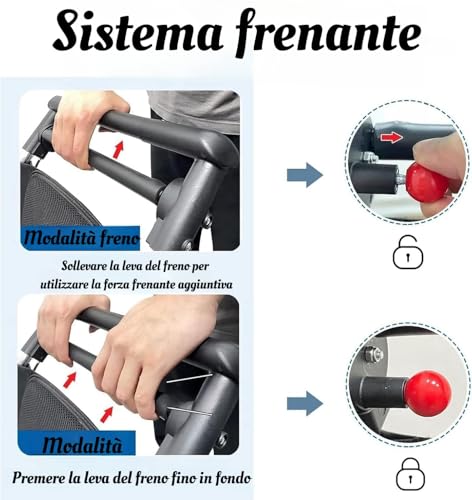 Sistema frenante

Modalità freno

Sollevare la leva del freno per utilizzare la forza frenante aggiuntiva

Modalità

Premere la leva del freno fino in fondo