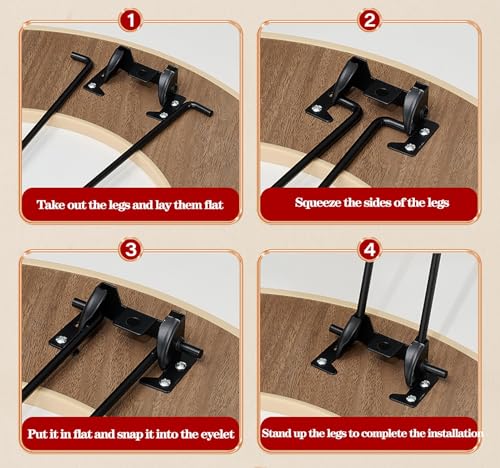 1

Take out the legs and lay them flat

2

Squeeze the sides of the legs

3

Put it in flat and snap it into the eyelet

4

Stand up the legs to complete the installation