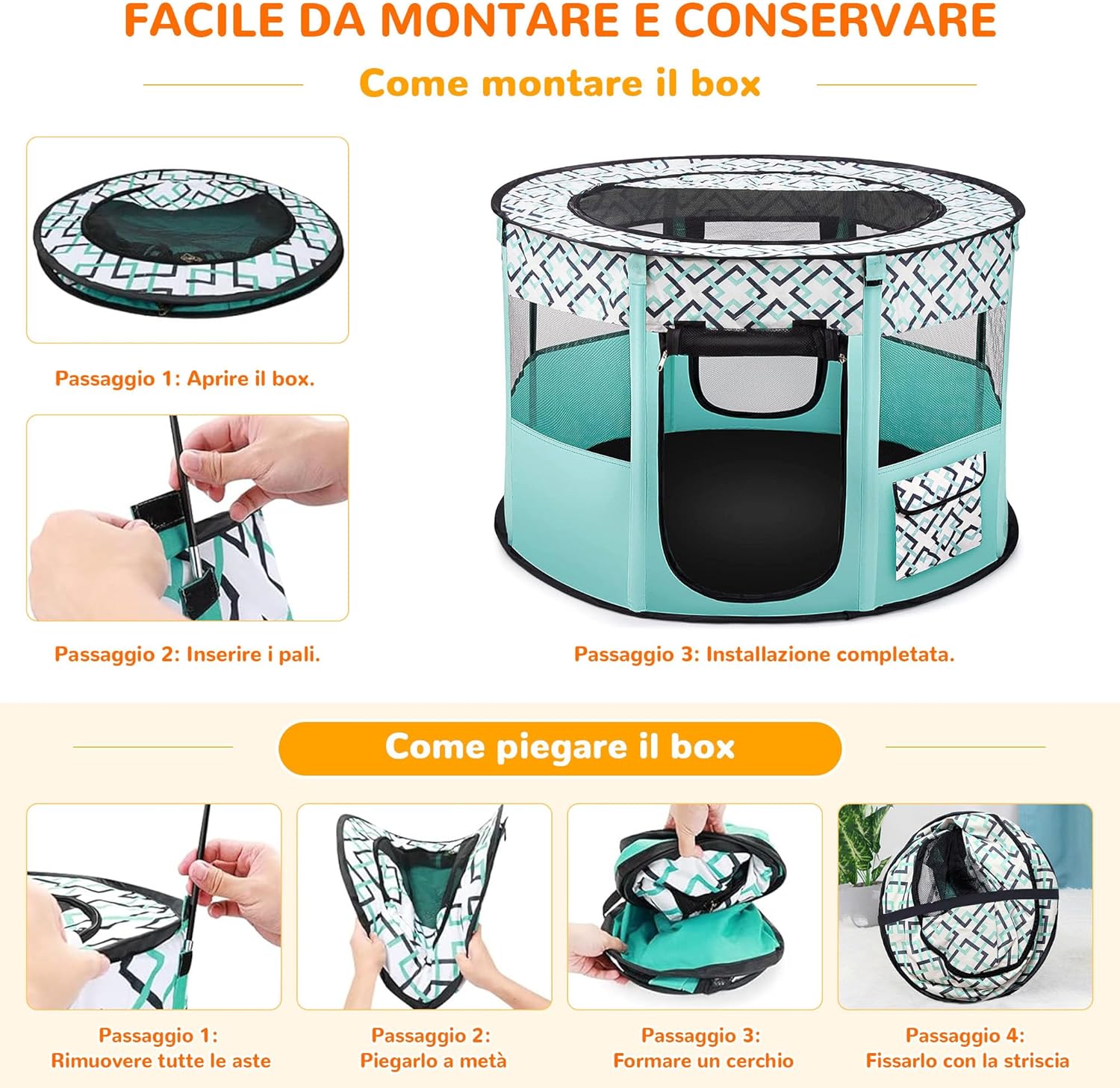 FACILE DA MONTARE E CONSERVARE

Come montare il box

Passaggio 1: Aprire il box.

Passaggio 2: Inserire i pali.

Passaggio 3: Installazione completata.

Come piegare il box

Passaggio 1:
Rimuovere tutte le aste

Passaggio 2:
Piegarlo a metà

Passaggio 3:
Formare un cerchio

Passaggio 4:
Fissarlo con la striscia