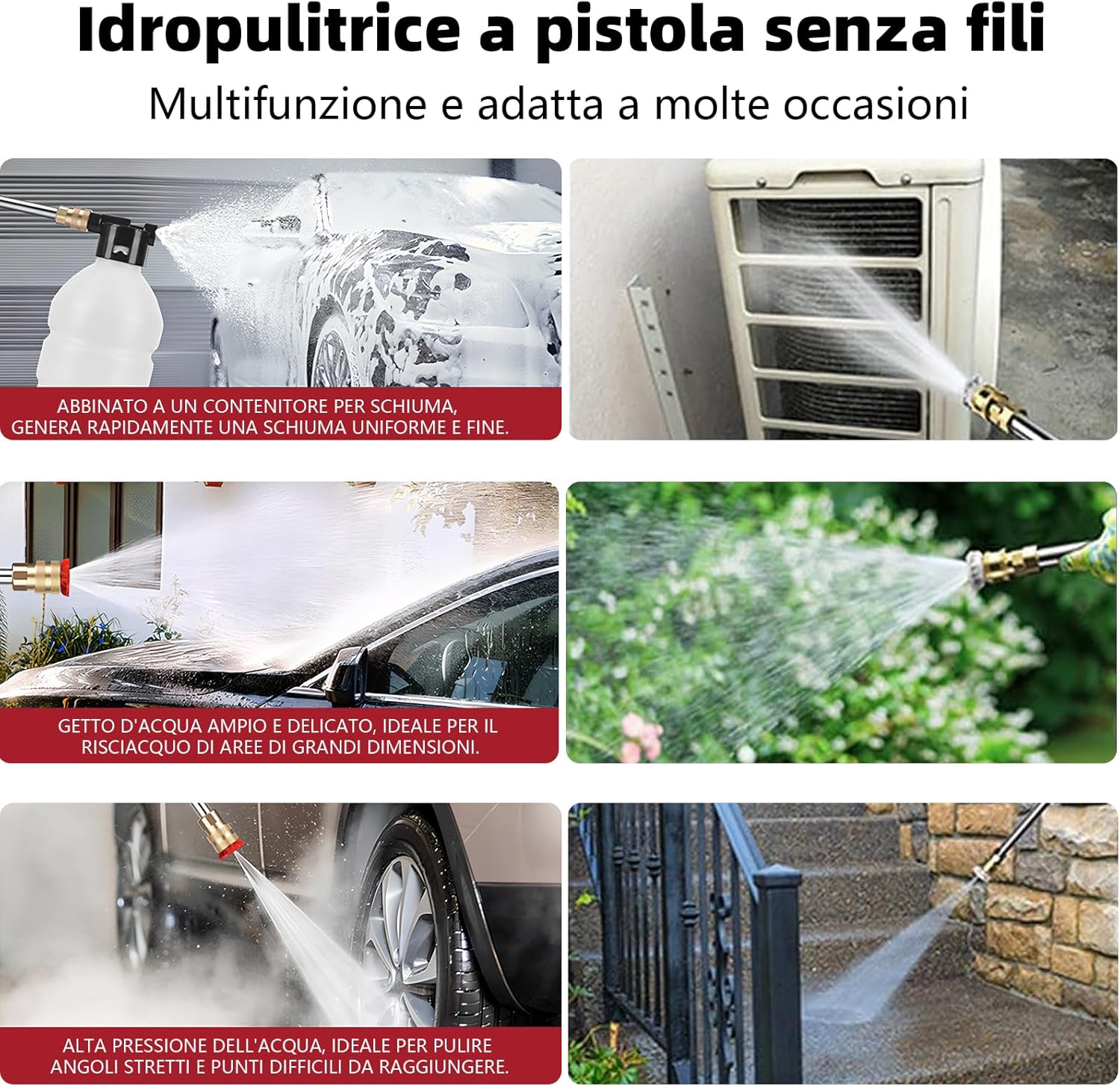 Idropulitrice a pistola senza fili

Multifunzione e adatta a molte occasioni

ABBINATO A UN CONTENITORE PER SCHIUMA, GENERA RAPIDAMENTE UNA SCHIUMA UNIFORME E FINE.

GETTO D'ACQUA AMPIO E DELICATO, IDEALE PER IL RISCIACQUO DI AREE DI GRANDI DIMENSIONI.

ALTA PRESSIONE DELL'ACQUA, IDEALE PER PULIRE ANGOLI STRETTI E PUNTI DIFFICILI DA RAGGIUNGERE.