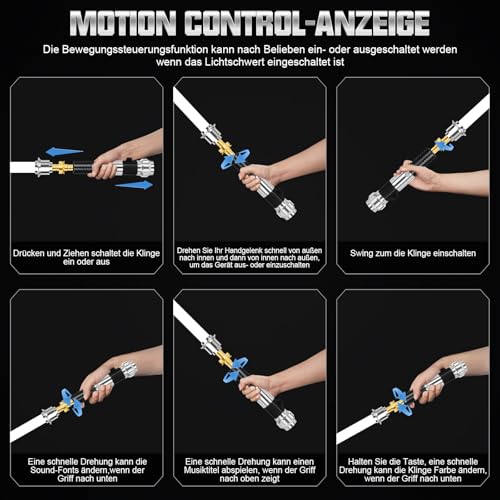 MOTION CONTROL-ANZEIGE

Die Bewegungssteuerungsfunktion kann nach Belieben ein- oder ausgeschaltet werden wenn das Lichtschwert eingeschaltet ist

Drücken und Ziehen schaltet die Klinge ein oder aus

Drehen Sie Ihr Handgelenk schnell von außen nach innen und dann von innen nach außen, um das Gerät aus- oder einzuschalten

Swing zum die Klinge einschalten

Eine schnelle Drehung kann die Sound-Fonts ändern,wenn der Griff nach unten

Eine schnelle Drehung kann einen Musiktitel abspielen, wenn der Griff nach oben zeigt

Halten Sie die Taste, eine schnelle Drehung kann die Klinge Farbe ändern, wenn der Griff nach unten