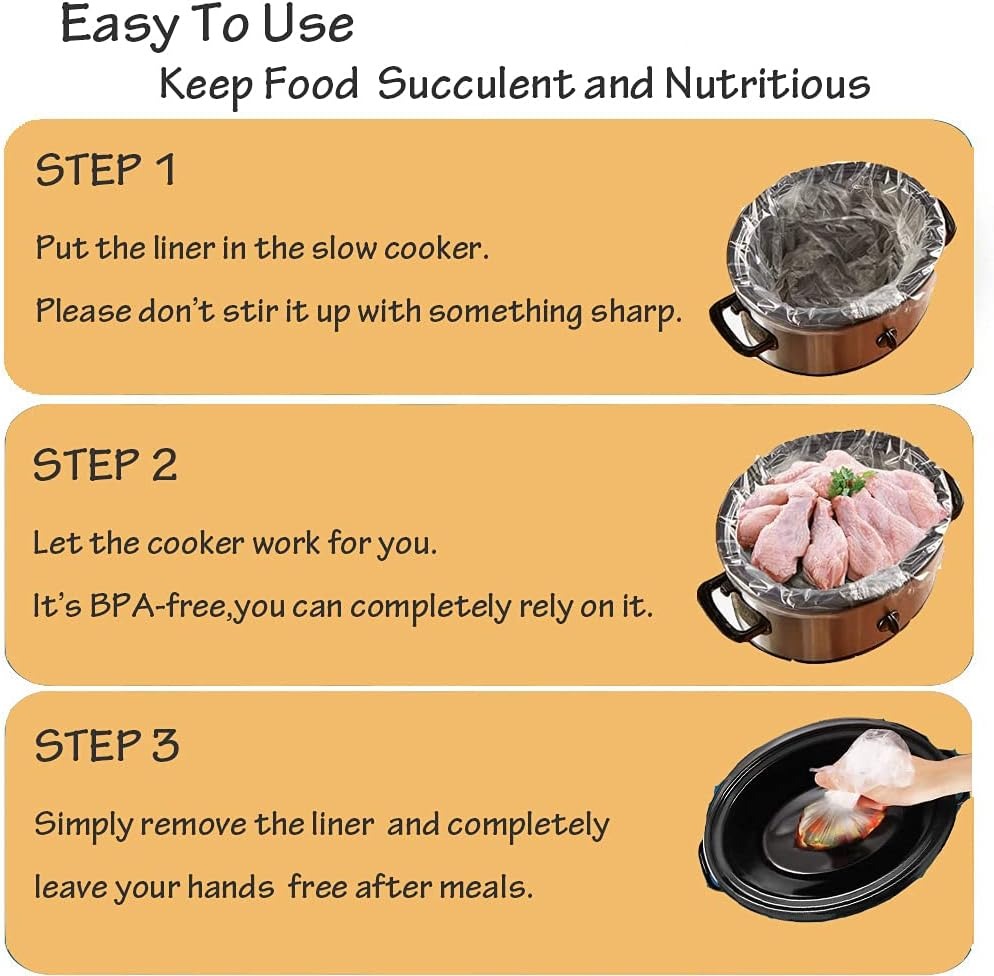 Easy To Use

Keep Food Succulent and Nutritious

STEP 1

Put the liner in the slow cooker.

Please don't stir it up with something sharp.

STEP 2

Let the cooker work for you.

It's BPA-free,you can completely rely on it.

STEP 3

Simply remove the liner and completely leave your hands free after meals.