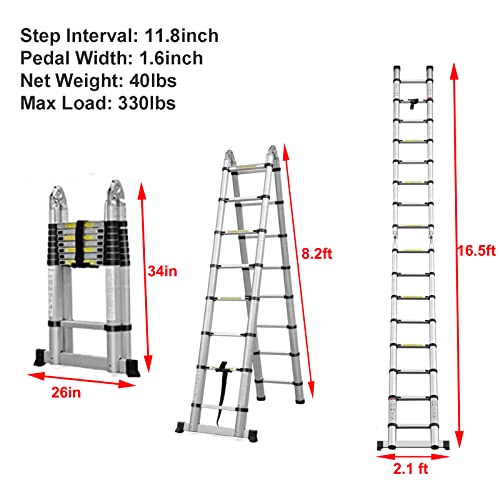 Step Interval: 11.8inch
Pedal Width: 1.6inch
Net Weight: 40lbs
Max Load: 330lbs

34in

26in

8.2ft

16.5ft

2.1 ft