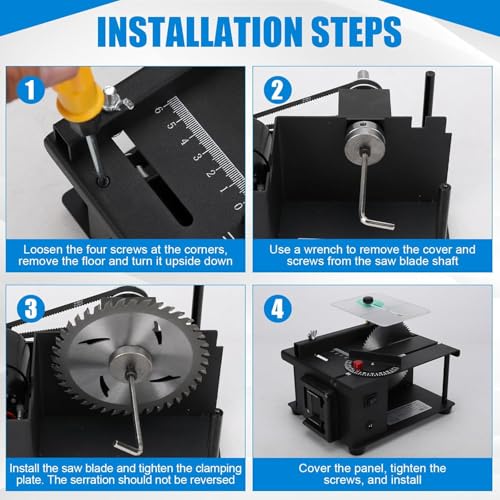 INSTALLATION STEPS

1

6 5 4 3 2 1 0

Loosen the four screws at the corners, remove the floor and turn it upside down

2

Use a wrench to remove the cover and screws from the saw blade shaft

3

Install the saw blade and tighten the clamping plate. The serration should not be reversed

4

Cover the panel, tighten the screws, and install