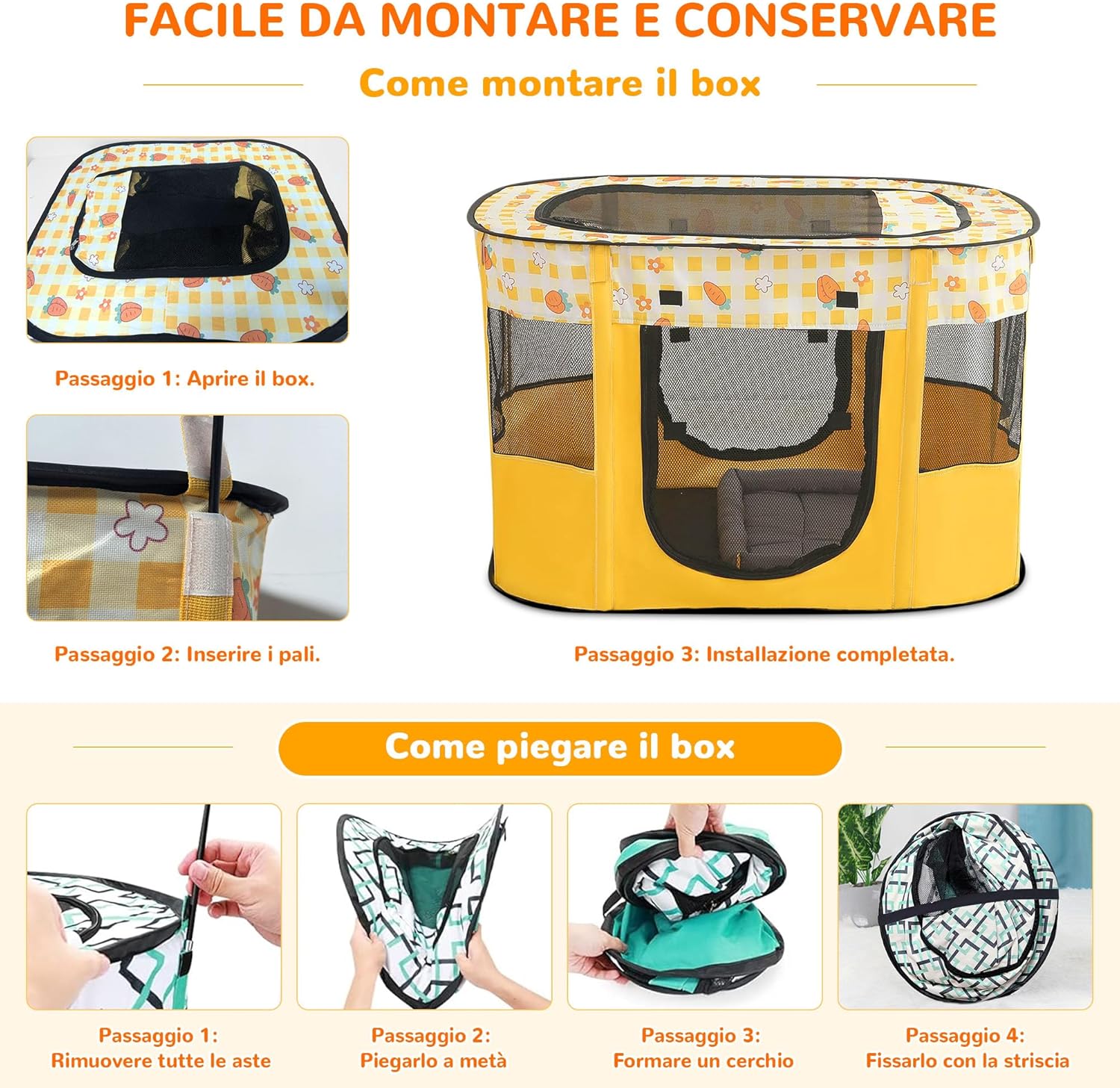 FACILE DA MONTARE E CONSERVARE

Come montare il box

Passaggio 1: Aprire il box.

Passaggio 2: Inserire i pali.

Passaggio 3: Installazione completata.

Come piegare il box

Passaggio 1:
Rimuovere tutte le aste

Passaggio 2:
Piegarlo a metà

Passaggio 3:
Formare un cerchio

Passaggio 4:
Fissarlo con la striscia