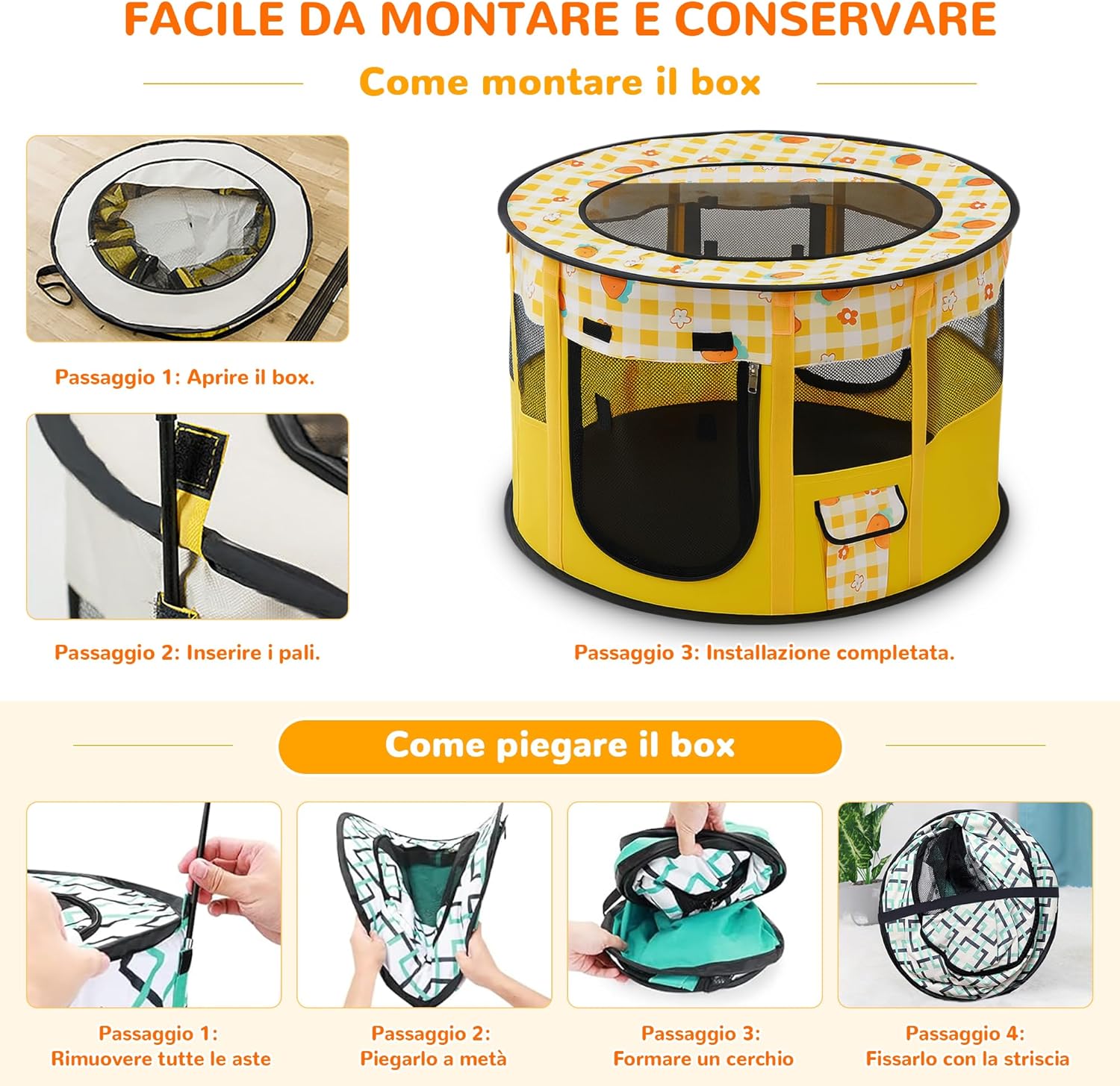 FACILE DA MONTARE E CONSERVARE

Come montare il box

Passaggio 1: Aprire il box.

Passaggio 2: Inserire i pali.

Passaggio 3: Installazione completata.

Come piegare il box

Passaggio 1:
Rimuovere tutte le aste

Passaggio 2:
Piegarlo a metà

Passaggio 3:
Formare un cerchio

Passaggio 4:
Fissarlo con la striscia