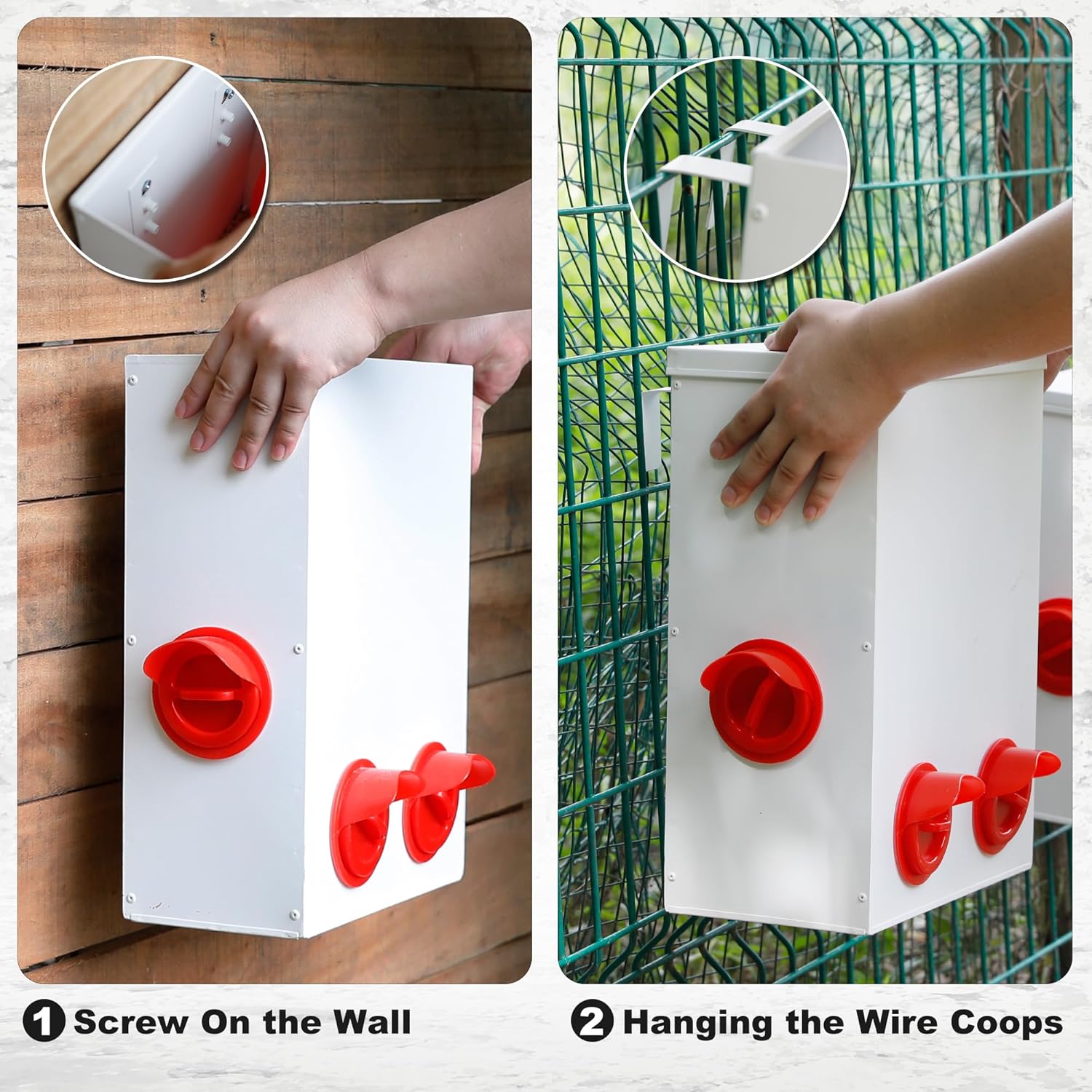 1 Screw On the Wall

2 Hanging the Wire Coops