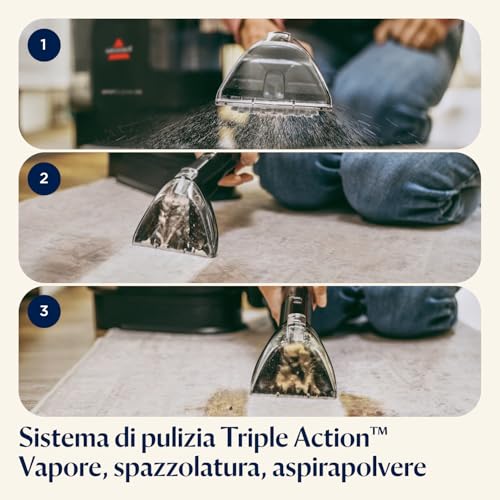 1

2

3

Sistema di pulizia Triple Action™
Vapore, spazzolatura, aspirapolvere