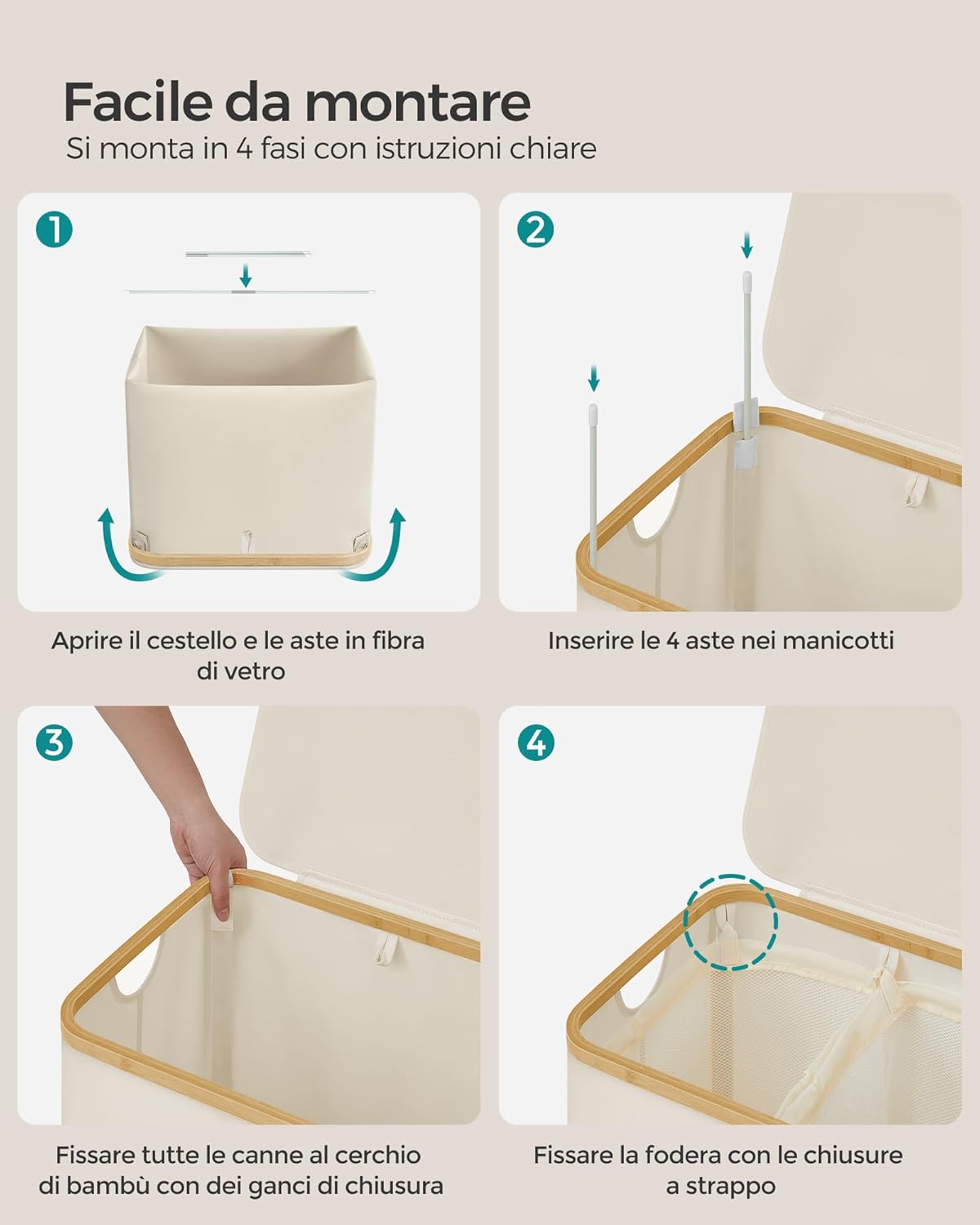 Facile da montare
Si monta in 4 fasi con istruzioni chiare

1

Aprire il cestello e le aste in fibra di vetro

2

Inserire le 4 aste nei manicotti

3

Fissare tutte le canne al cerchio di bambù con dei ganci di chiusura

4

Fissare la fodera con le chiusure a strappo