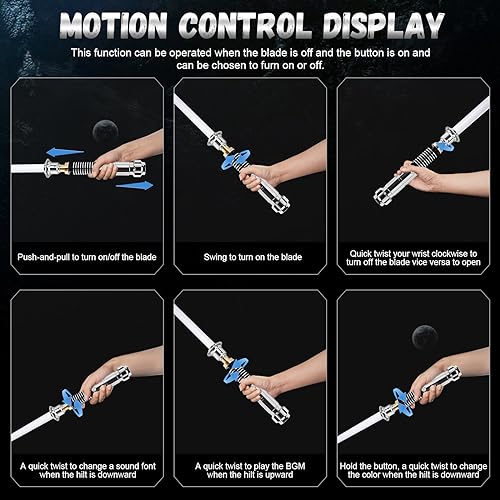 MOTION CONTROL DISPLAY

This function can be operated when the blade is off and the button is on and can be chosen to furn on or off.

Push-and-pull to turn on/off the blade

Swing to turn on the blade

Quick twist your wrist clockwise to turn off the blade vice versa to open

A quick twist to change a sound font when the hilt is downward

A quick twist to play the BGM when the hilt is upward

Hold the button, a quick twist to change the color when the hilt is downward