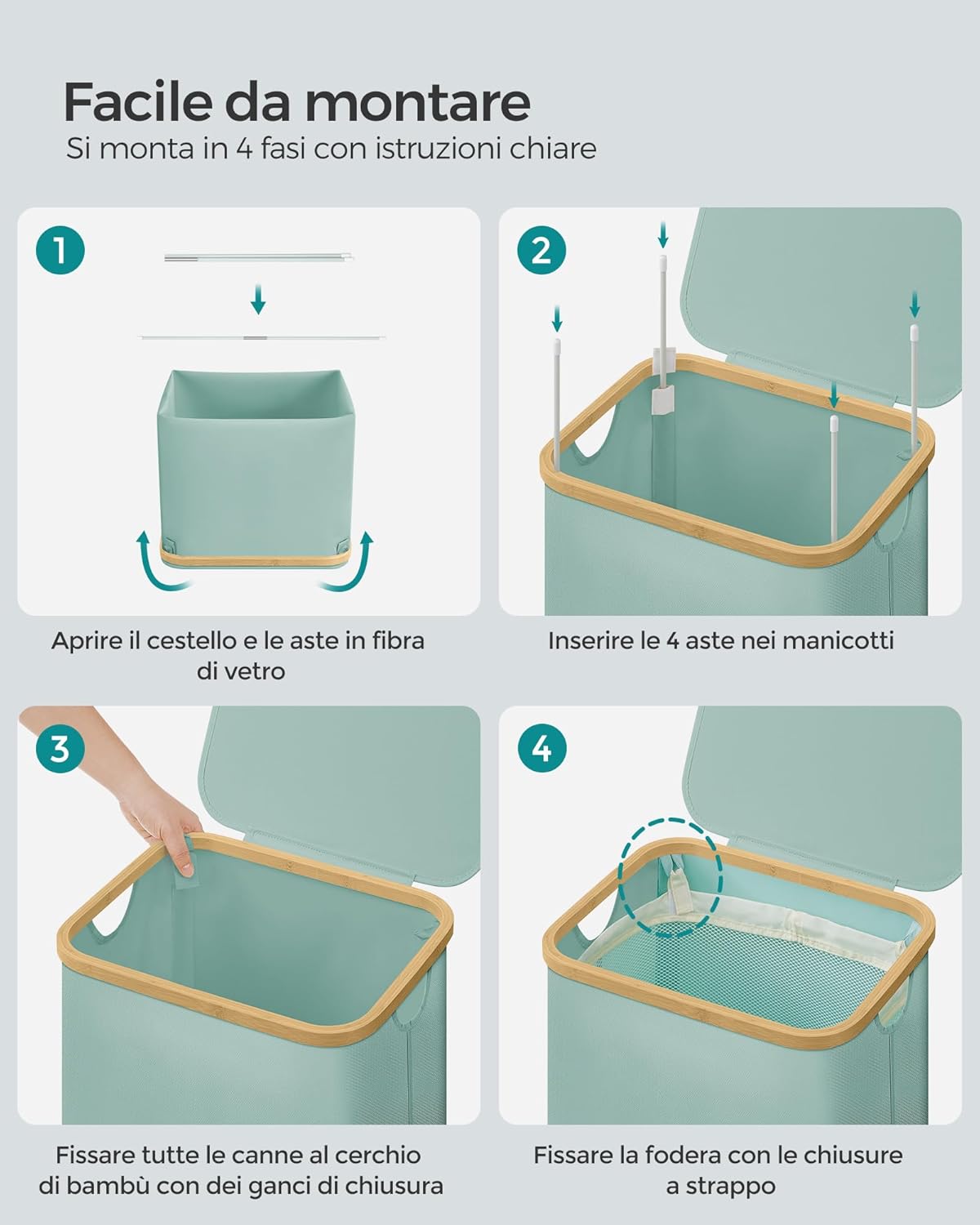 Facile da montare
Si monta in 4 fasi con istruzioni chiare

1

Aprire il cestello e le aste in fibra di vetro

2

Inserire le 4 aste nei manicotti

3

Fissare tutte le canne al cerchio di bambù con dei ganci di chiusura

4

Fissare la fodera con le chiusure a strappo