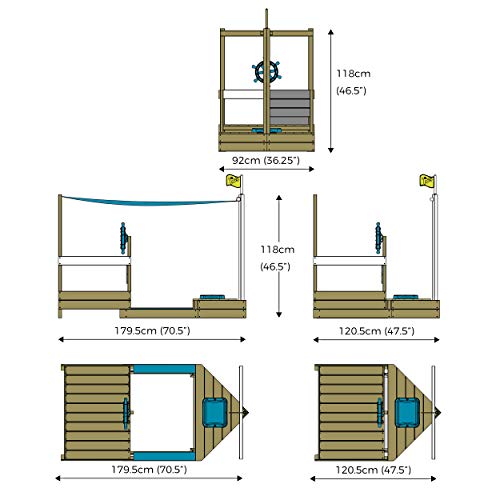 118cm
(46.5")

92cm (36.25")

118cm
(46.5")

179.5cm (70.5")

120.5cm (47.5")

179.5cm (70.5")

120.5cm (47.5")