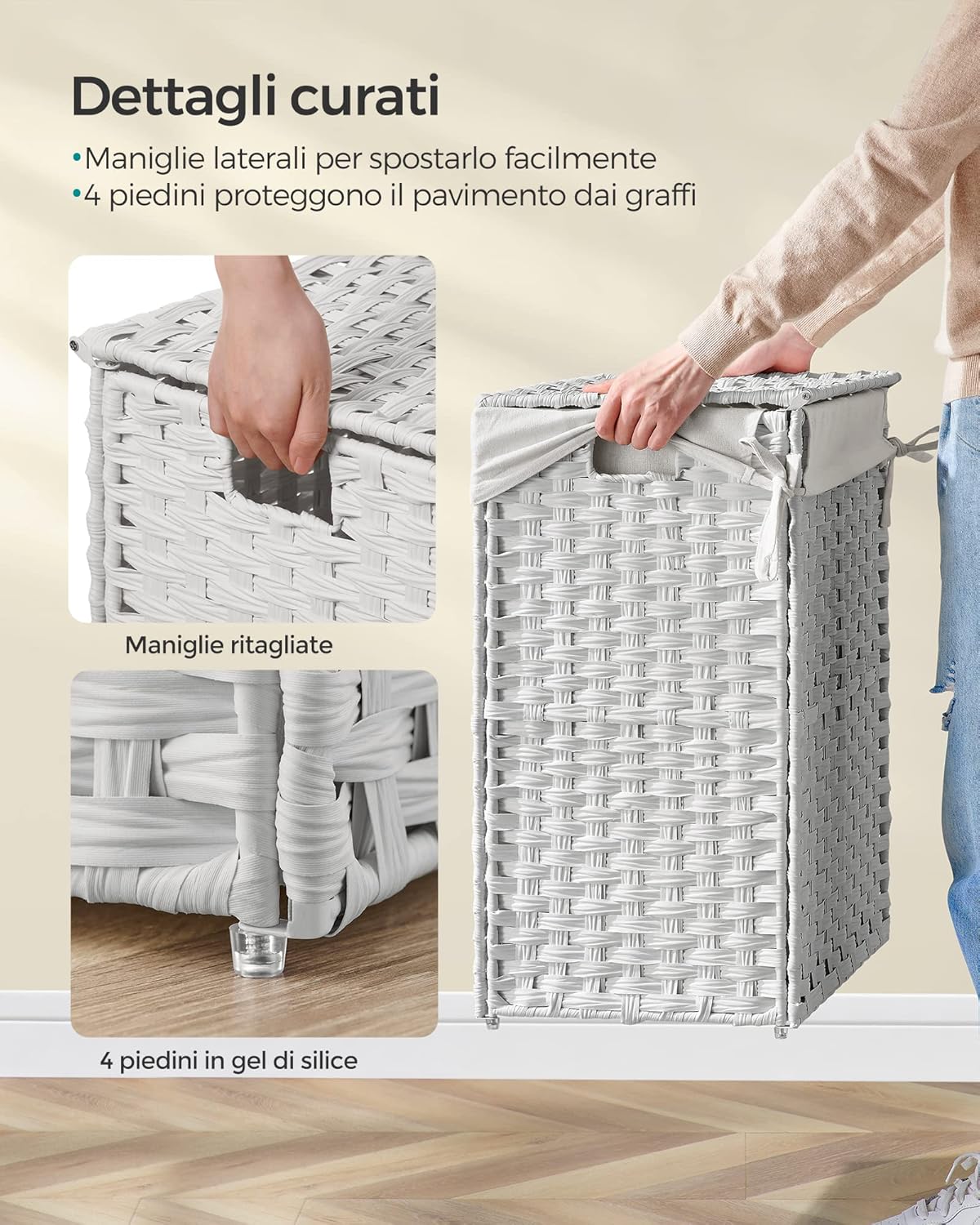 Dettagli curati

•Maniglie laterali per spostarlo facilmente
•4 piedini proteggono il pavimento dai graffi

Maniglie ritagliate

4 piedini in gel di silice