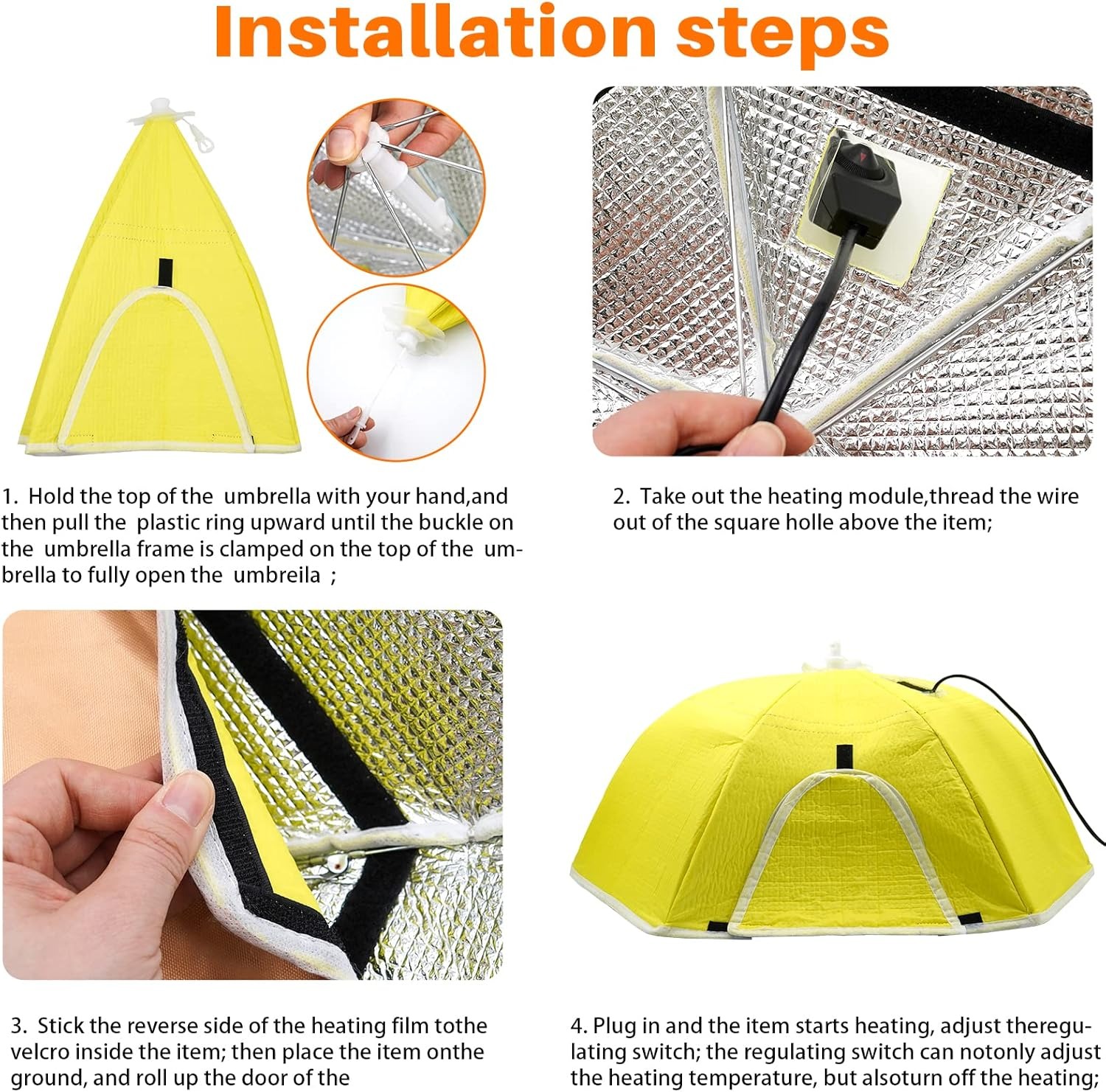 Installation steps

1. Hold the top of the umbrella with your hand,and then pull the plastic ring upward until the buckle on the umbrella frame is clamped on the top of the umbrella to fully open the umbreila ;

2. Take out the heating module,thread the wire out of the square holle above the item;

3. Stick the reverse side of the heating film tothe velcro inside the item; then place the item onthe ground, and roll up the door of the

4. Plug in and the item starts heating, adjust theregulating switch; the regulating switch can notonly adjust the heating temperature, but alsoturn off the heating;