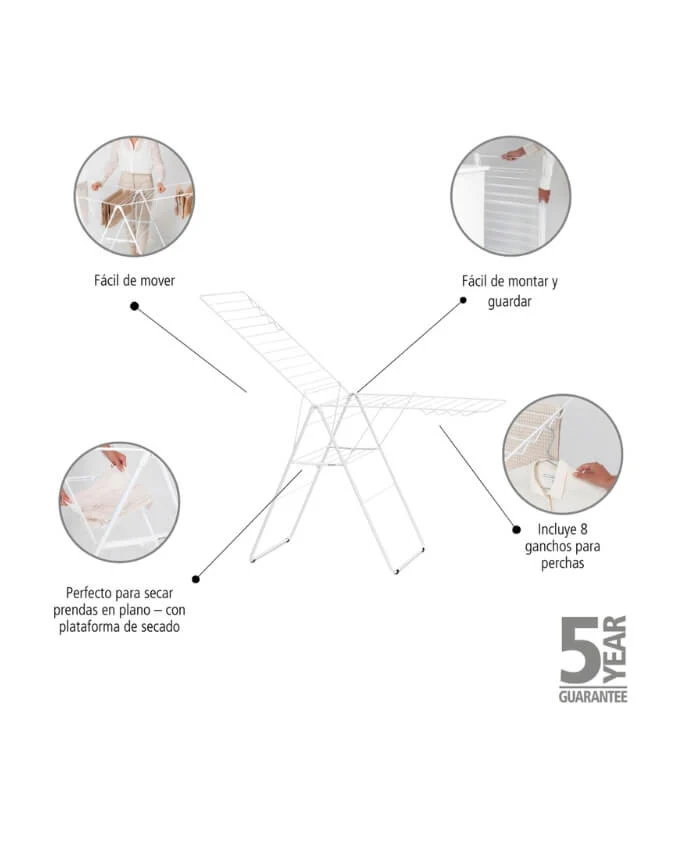 Fácil de mover

Fácil de montar y guardar

Perfecto para secar prendas en plano – con plataforma de secado

Incluye 8 ganchos para perchas

5 YEAR GUARANTEE