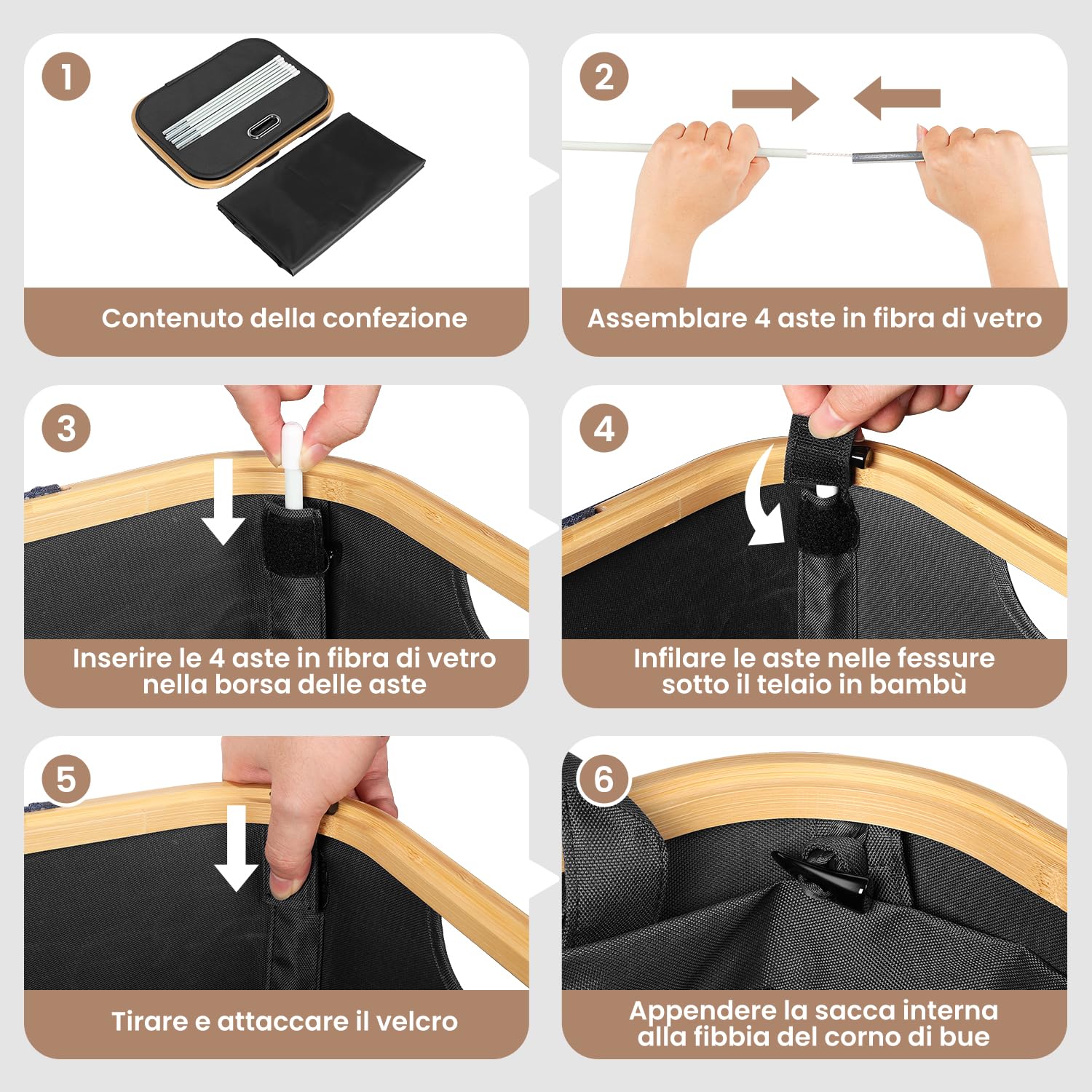 1

Contenuto della confezione

2

Assemblare 4 aste in fibra di vetro

3

Inserire le 4 aste in fibra di vetro nella borsa delle aste

4

Infilare le aste nelle fessure sotto il telaio in bambù

5

Tirare e attaccare il velcro

6

Appendere la sacca interna alla fibbia del corno di bue