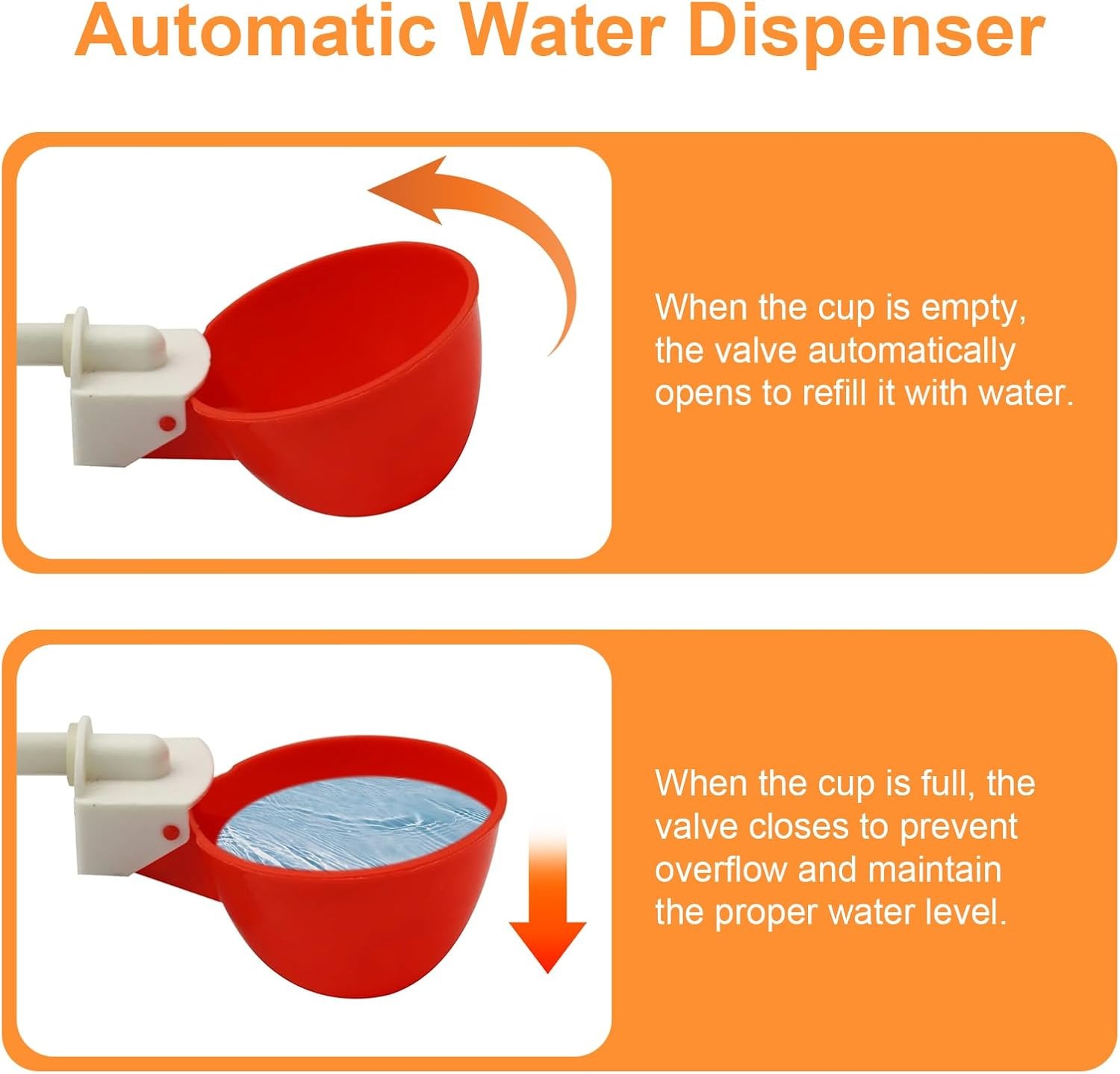 Automatic Water Dispenser

When the cup is empty, the valve automatically opens to refill it with water.

When the cup is full, the valve closes to prevent overflow and maintain the proper water level.