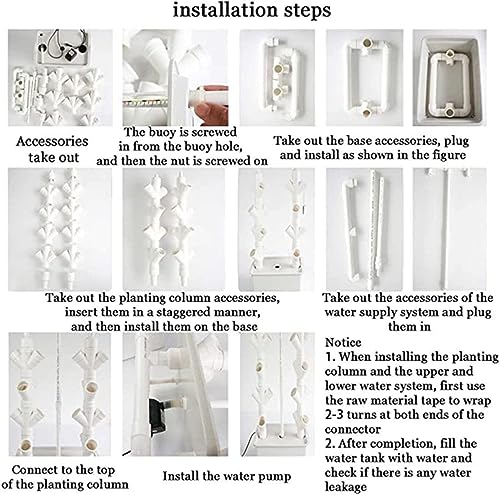 installation steps

Accessories take out

The buoy is screwed in from the buoy hole, and then the nut is screwed on

Take out the base accessories, plug and install as shown in the figure

Take out the planting column accessories, insert them in a staggered manner, and then install them on the base

Take out the accessories of the water supply system and plug them in

Connect to the top of the planting column

Install the water pump

Notice
1. When installing the planting column and the upper and lower water system, first use the raw material tape to wrap 2-3 turns at both ends of the connector
2. After completion, fill the water tank with water and check if there is any water leakage