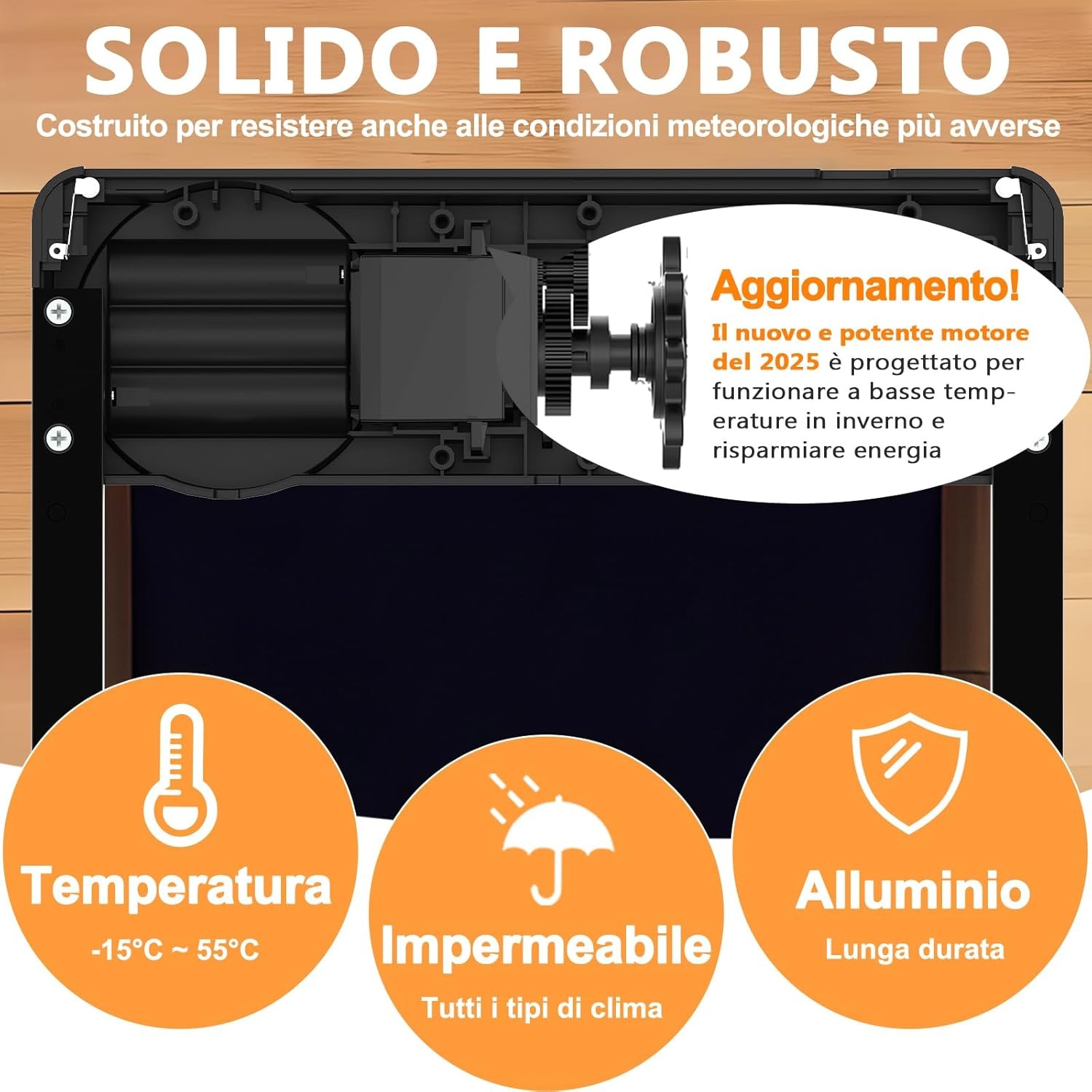 SOLIDO E ROBUSTO

Costruito per resistere anche alle condizioni meteorologiche più avverse

Aggiornamento!

Il nuovo e potente motore del 2025 è progettato per funzionare a basse temperature in inverno e risparmiare energia

Temperatura

-15°C ~ 55°C

Impermeabile

Tutti i tipi di clima

Alluminio

Lunga durata