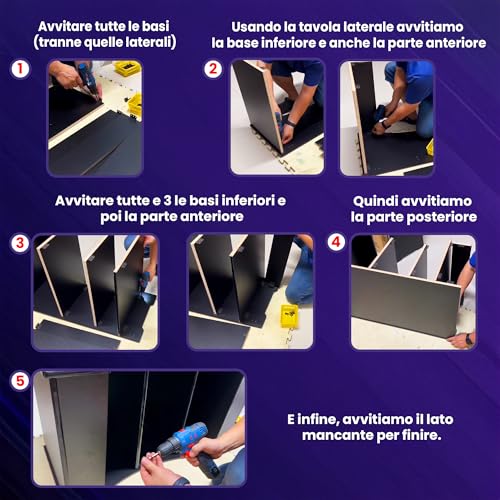 Avvitare tutte le basi (tranne quelle laterali)

1

Usando la tavola laterale avvitiamo la base inferiore e anche la parte anteriore

2

Avvitare tutte e 3 le basi inferiori e poi la parte anteriore

3

Quindi avvitiamo la parte posteriore

4

5

E infine, avvitiamo il lato mancante per finire.