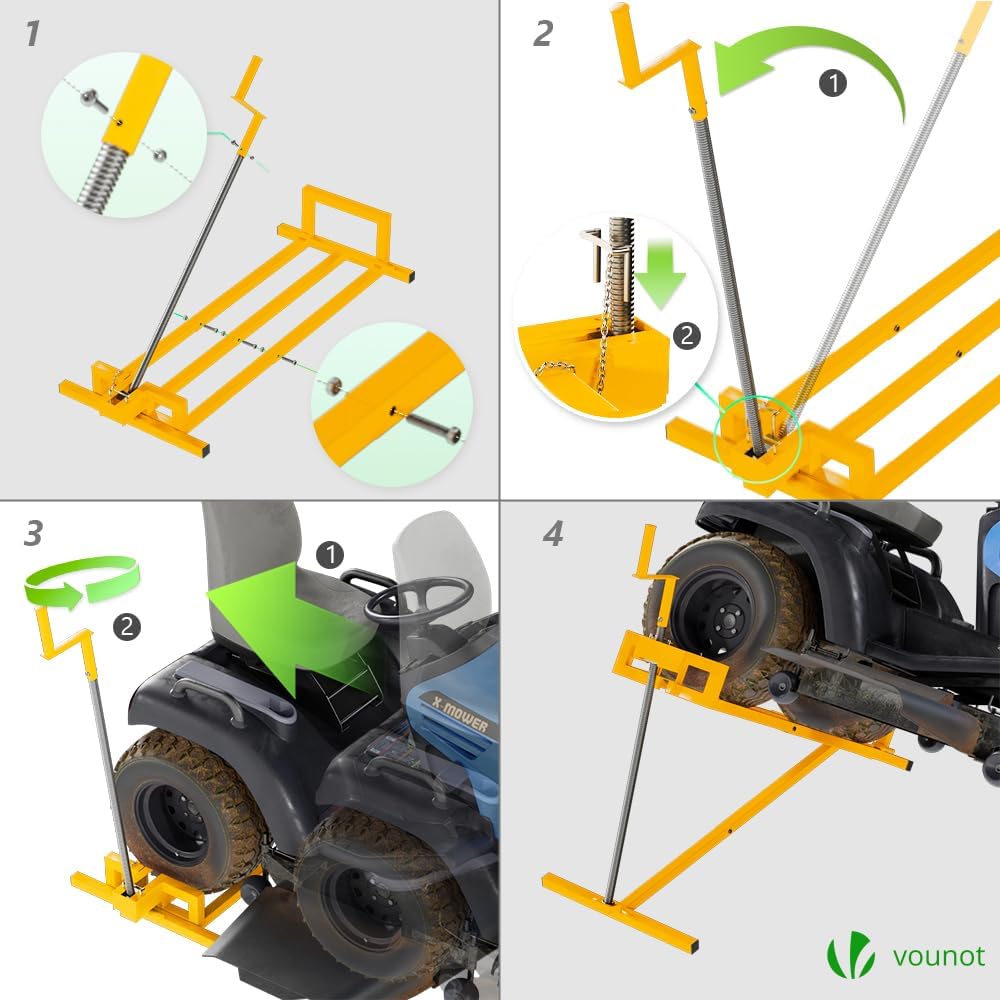 1

2
1
2

3
1
2
X-MOWER

4

vounot