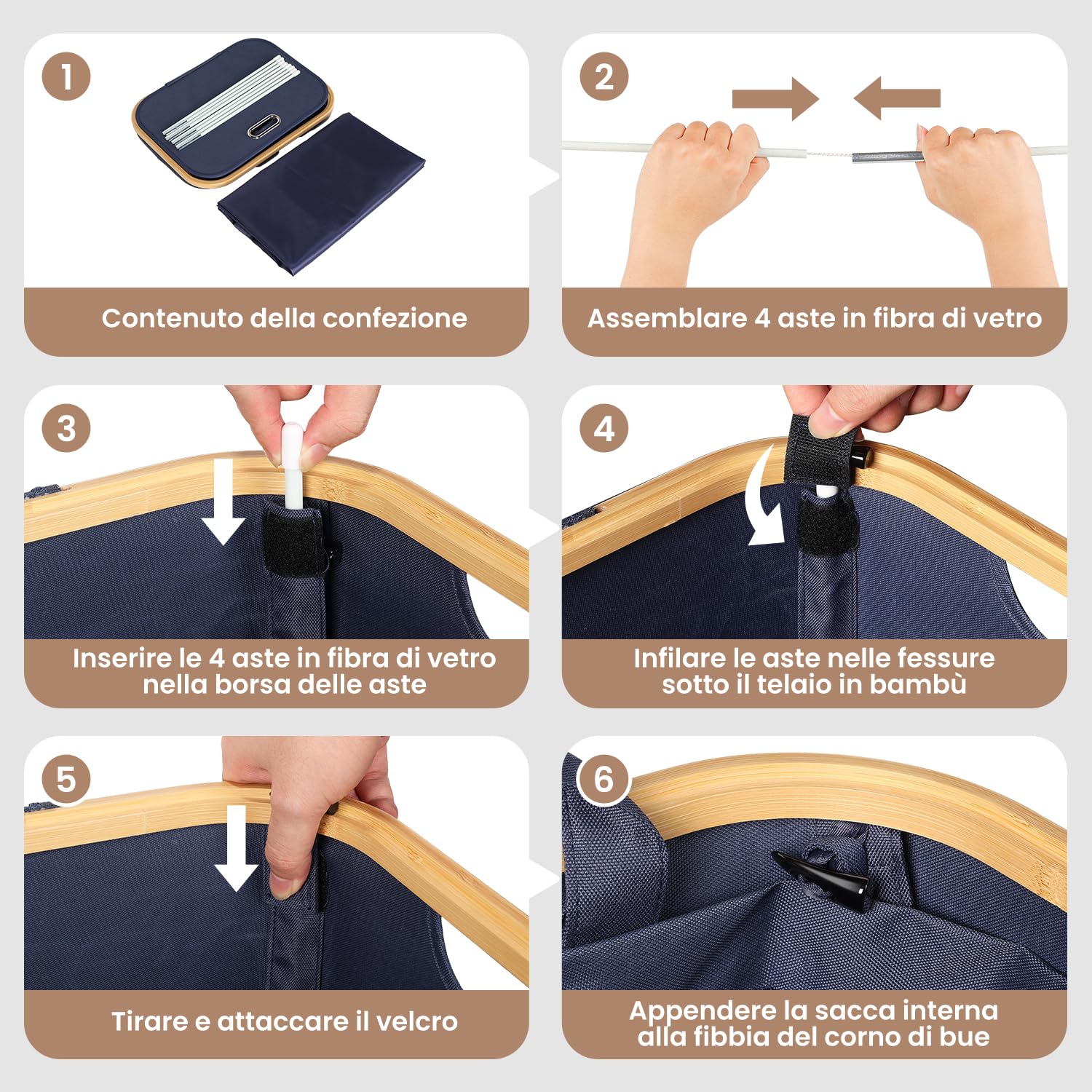 1

Contenuto della confezione

2

Assemblare 4 aste in fibra di vetro

3

Inserire le 4 aste in fibra di vetro nella borsa delle aste

4

Infilare le aste nelle fessure sotto il telaio in bambù

5

Tirare e attaccare il velcro

6

Appendere la sacca interna alla fibbia del corno di bue