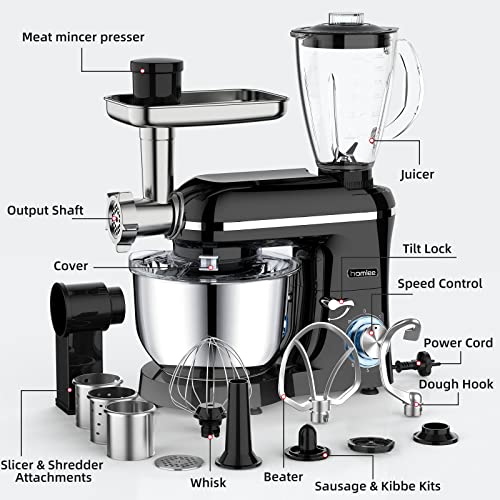 Meat mincer presser

Juicer

Output Shaft

Tilt Lock

Cover

homlee

Speed Control

Power Cord

Dough Hook

Slicer & Shredder Attachments

Whisk

Beater

Sausage & Kibbe Kits