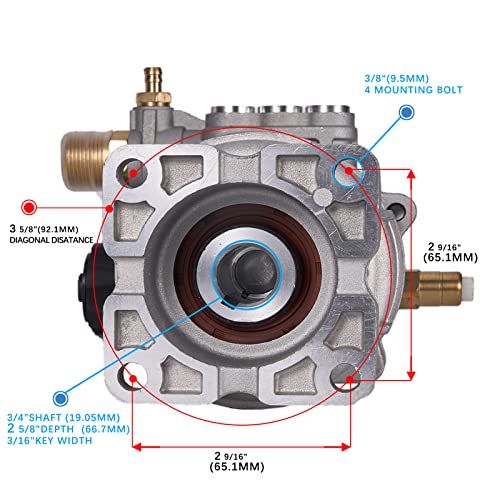 3/8"(9.5MM)
4 MOUNTING BOLT

3 5/8"(92.1MM)
DIAGONAL DISATANCE

2 9/16"
(65.1MM)

3/4"SHAFT (19.05MM)
2 5/8"DEPTH (66.7MM)
3/16"KEY WIDTH

2 9/16"
(65.1MM)