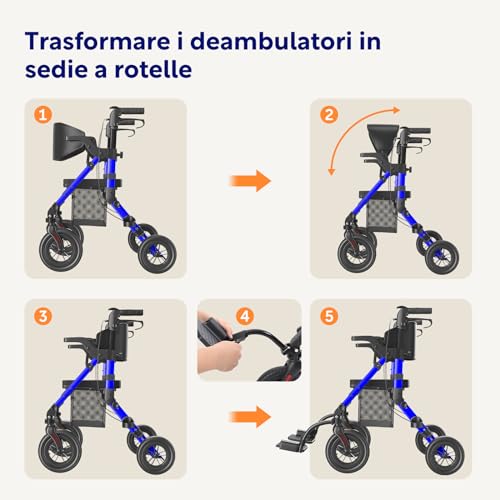 Trasformare i deambulatori in sedie a rotelle

1

2

3

4

5