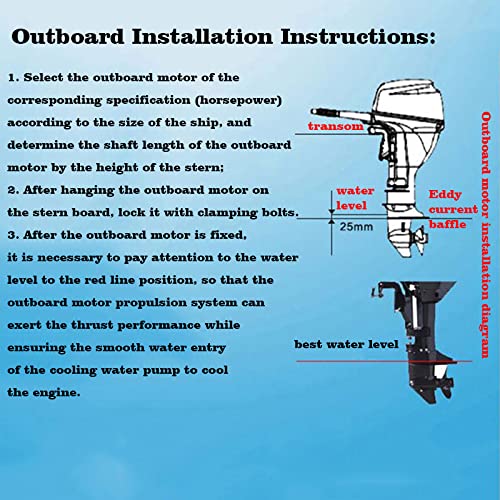 Outboard Installation Instructions:

1. Select the outboard motor of the corresponding specification (horsepower) according to the size of the ship, and determine the shaft length of the outboard motor by the height of the stern;
2. After hanging the outboard motor on the stern board, lock it with clamping bolts.
3. After the outboard motor is fixed, it is necessary to pay attention to the water level to the red line position, so that the outboard motor propulsion system can exert the thrust performance while ensuring the smooth water entry of the cooling water pump to cool the engine.

transom

water level

25mm

Eddy current baffle

best water level

Outboard motor installation diagram