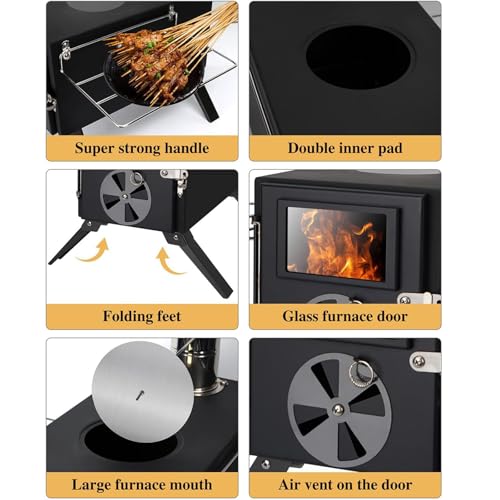 Super strong handle

Double inner pad

Folding feet

Glass furnace door

Large furnace mouth

Air vent on the door