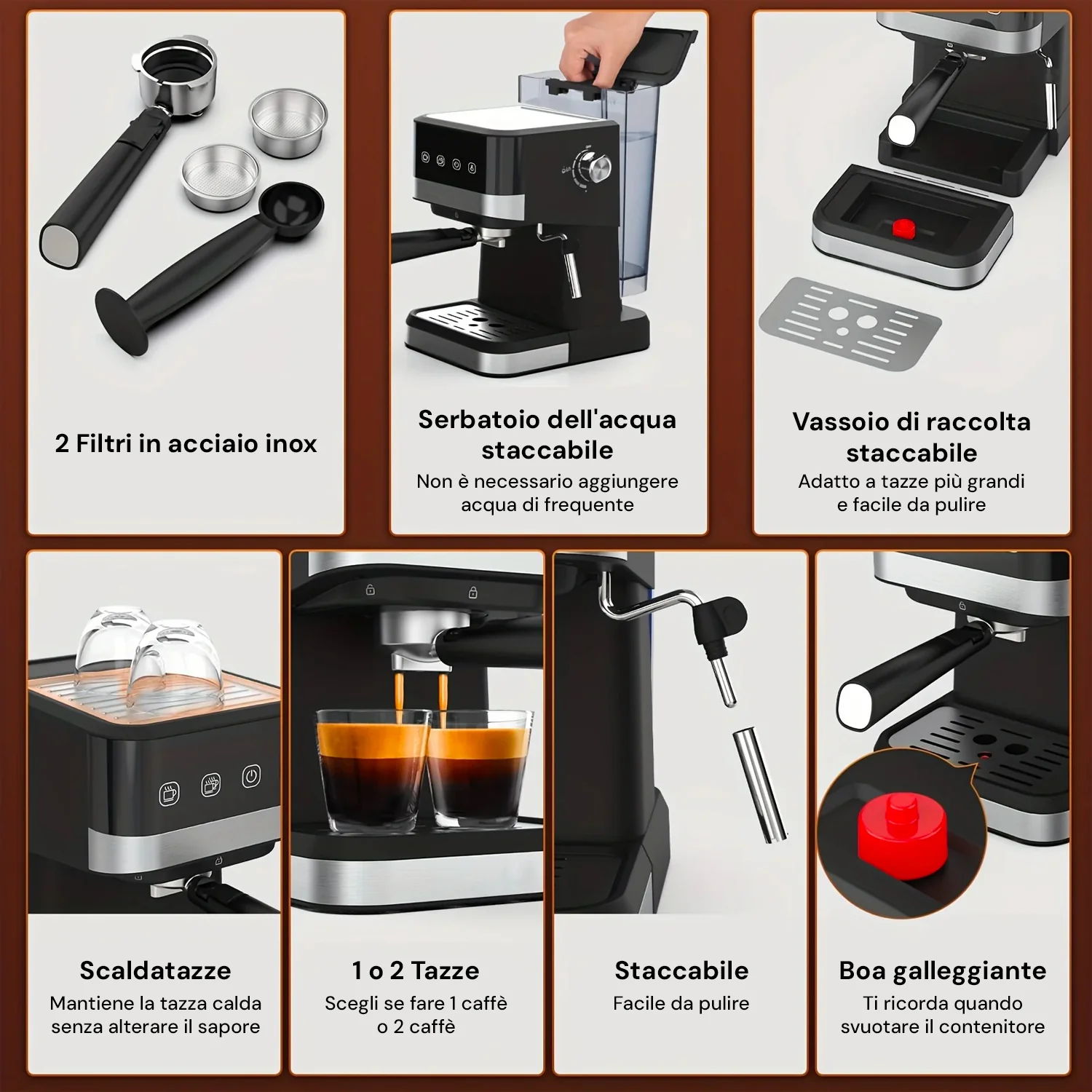 2 Filtri in acciaio inox

Serbatoio dell'acqua staccabile

Non è necessario aggiungere acqua di frequente

Vassoio di raccolta staccabile

Adatto a tazze più grandi e facile da pulire

Scaldatazze

Mantiene la tazza calda senza alterare il sapore

1 o 2 Tazze

Scegli se fare 1 caffè o 2 caffè

Staccabile

Facile da pulire

Boa galleggiante

Ti ricorda quando svuotare il contenitore