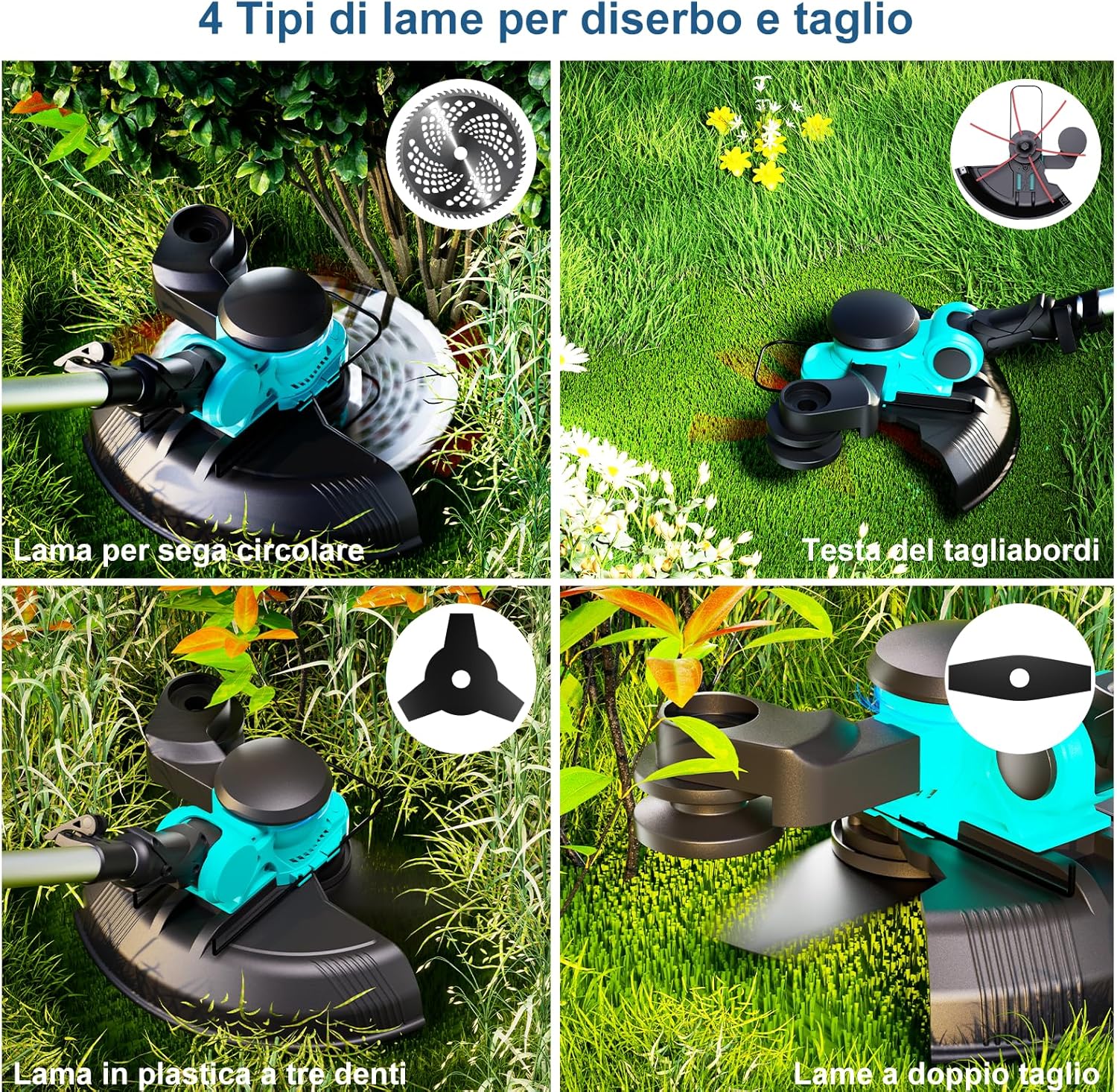 4 Tipi di lame per diserbo e taglio

Lama per sega circolare

Testa del tagliabordi

Lama in plastica a tre denti

Lame a doppio taglio